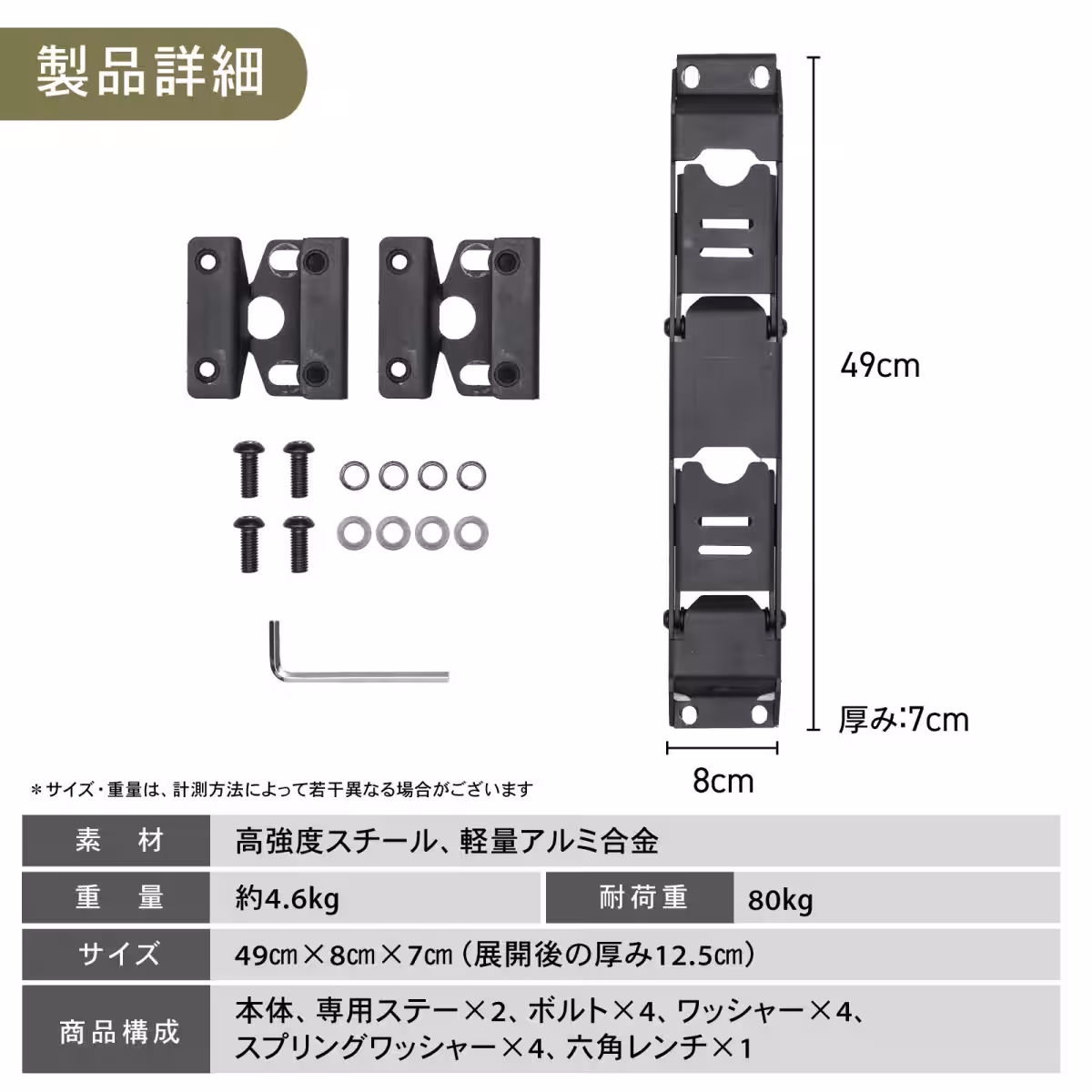 製品詳細

49cm

厚み:7cm

8cm

＊サイズ・重量は、計測方法によって若干異なる場合がございます

| 素　材 | 高強度スチール、軽量アルミ合金 | | |
|---|---|---|---|
| 重　量 | 約4.6kg | 耐荷重 | 80kg |
| サイズ | 49㎝×8㎝×7㎝（展開後の厚み12.5㎝） | | |
| 商品構成 | 本体、専用ステー×2、ボルト×4、ワッシャー×4、スプリングワッシャー×4、六角レンチ×1 | | |