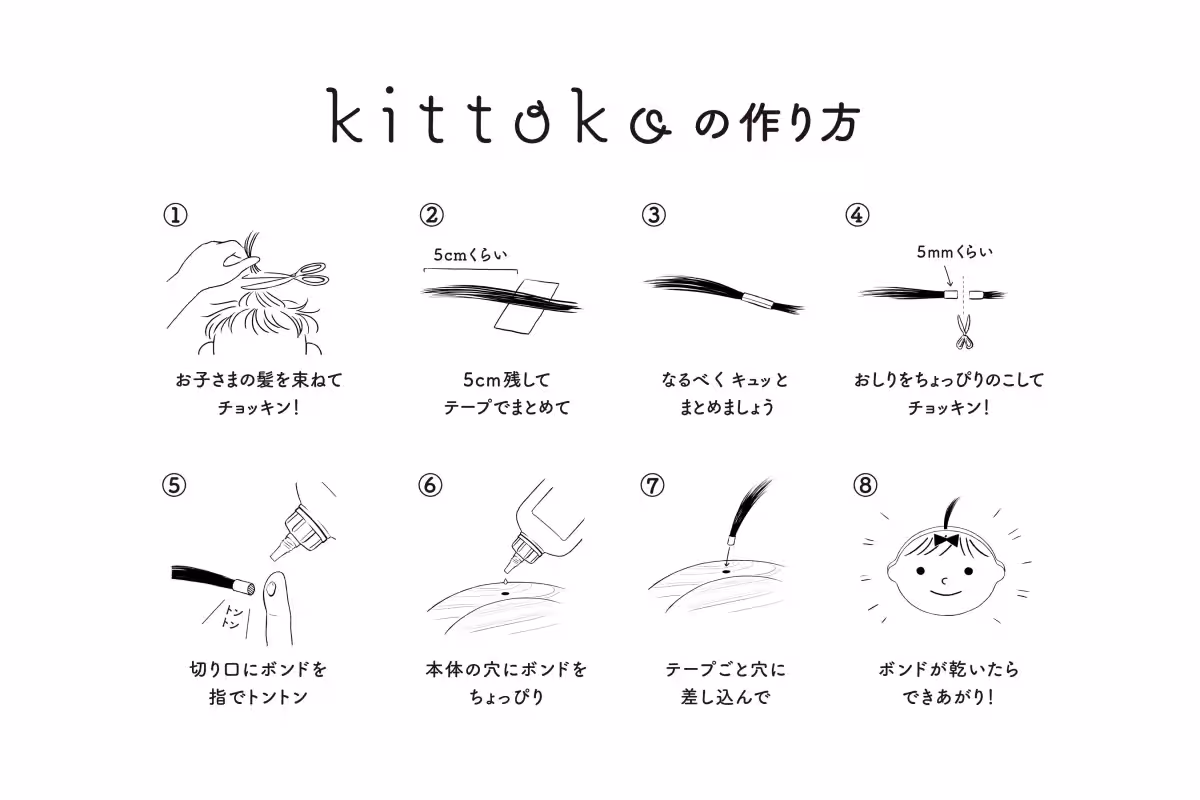 kittoko の作り方

①
お子さまの髪を束ねて
チョッキン!

②
5cmくらい
5cm残して
テープでまとめて

③
なるべく キュッと
まとめましょう

④
5mmくらい
おしりをちょっぴりのこして
チョッキン!

⑤
トン
トン
切り口にボンドを
指でトントン

⑥
本体の穴にボンドを
ちょっぴり

⑦
テープごと穴に
差し込んで

⑧
ボンドが乾いたら
できあがり!