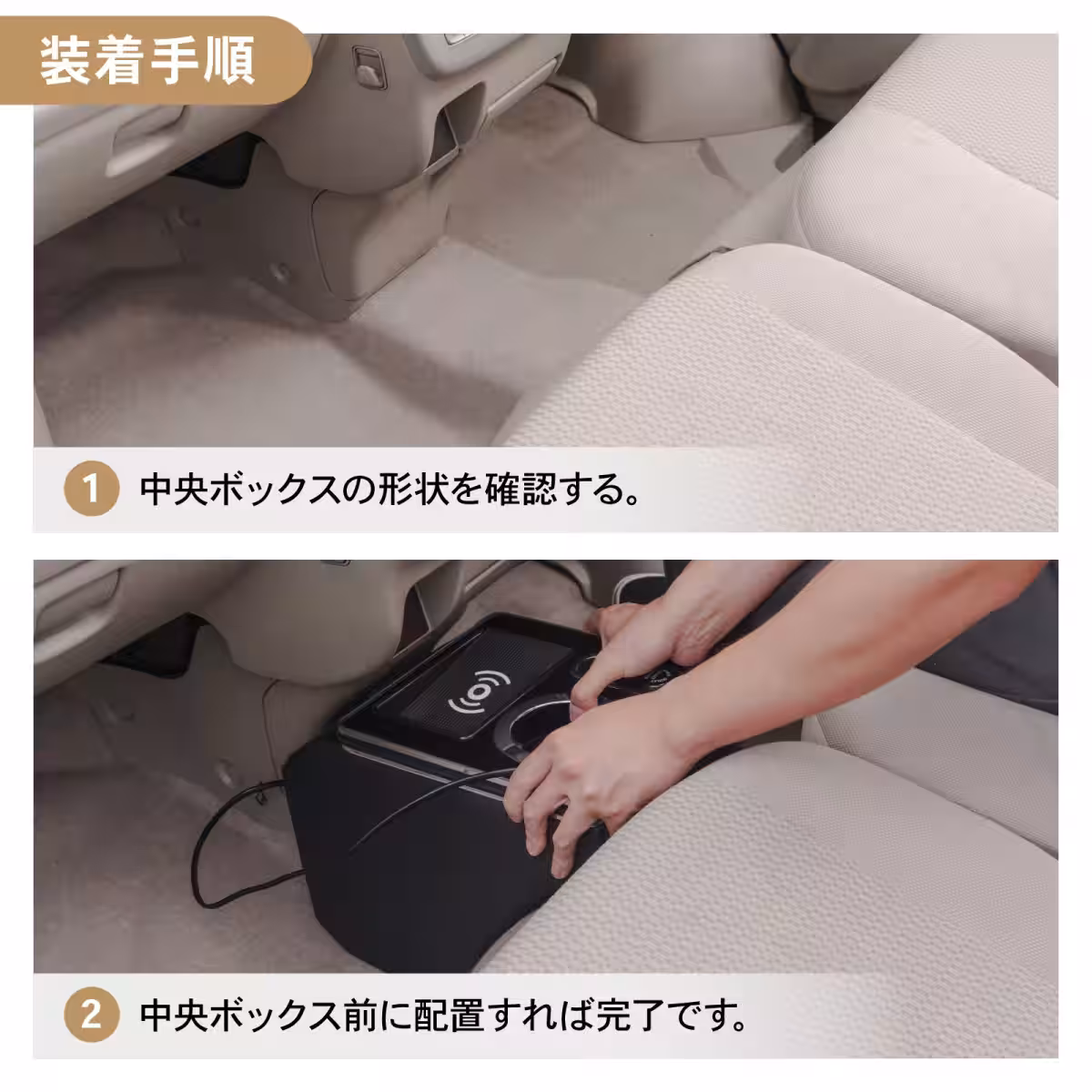 装着手順

1 中央ボックスの形状を確認する。

2 中央ボックス前に配置すれば完了です。