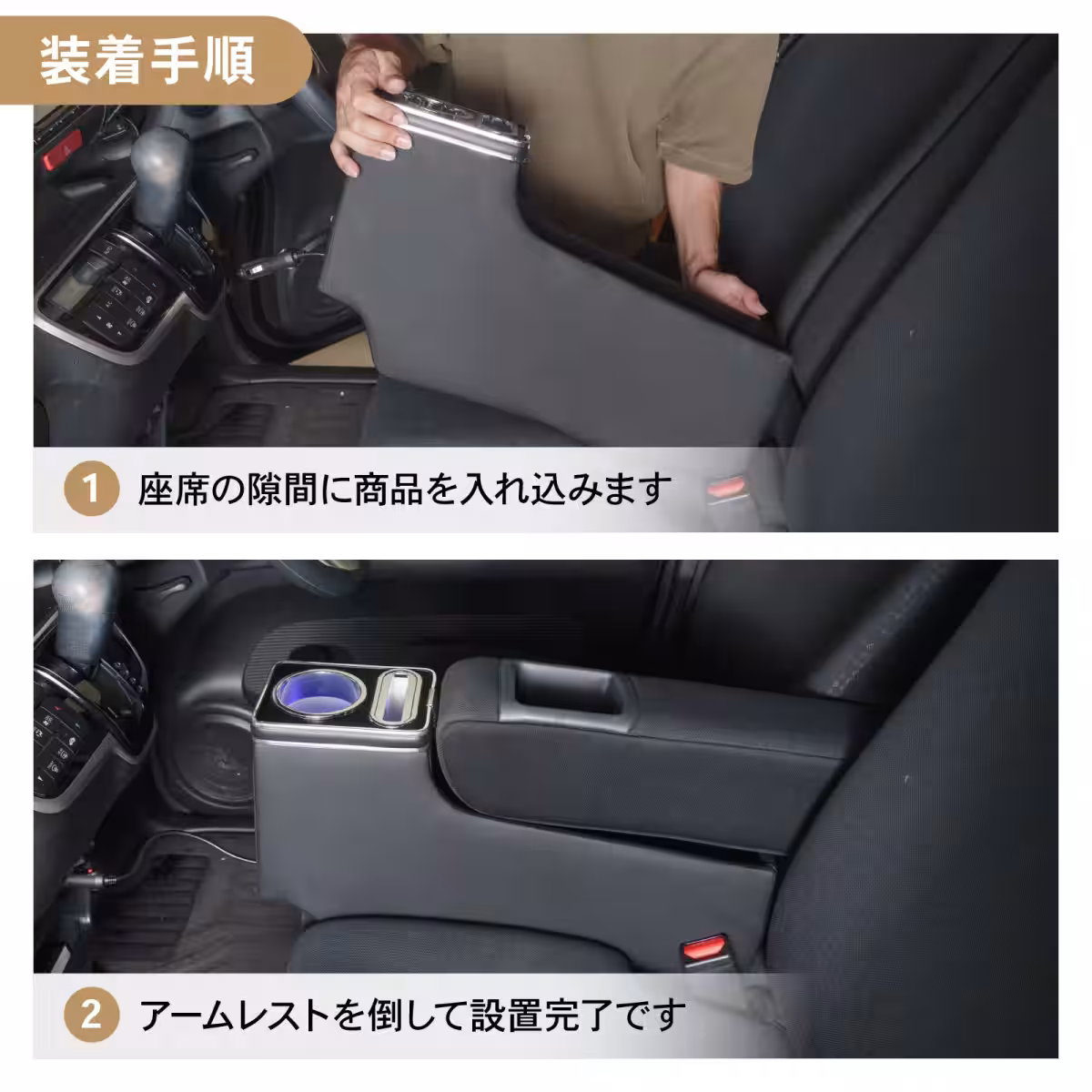 装着手順

1 座席の隙間に商品を入れ込みます

2 アームレストを倒して設置完了です