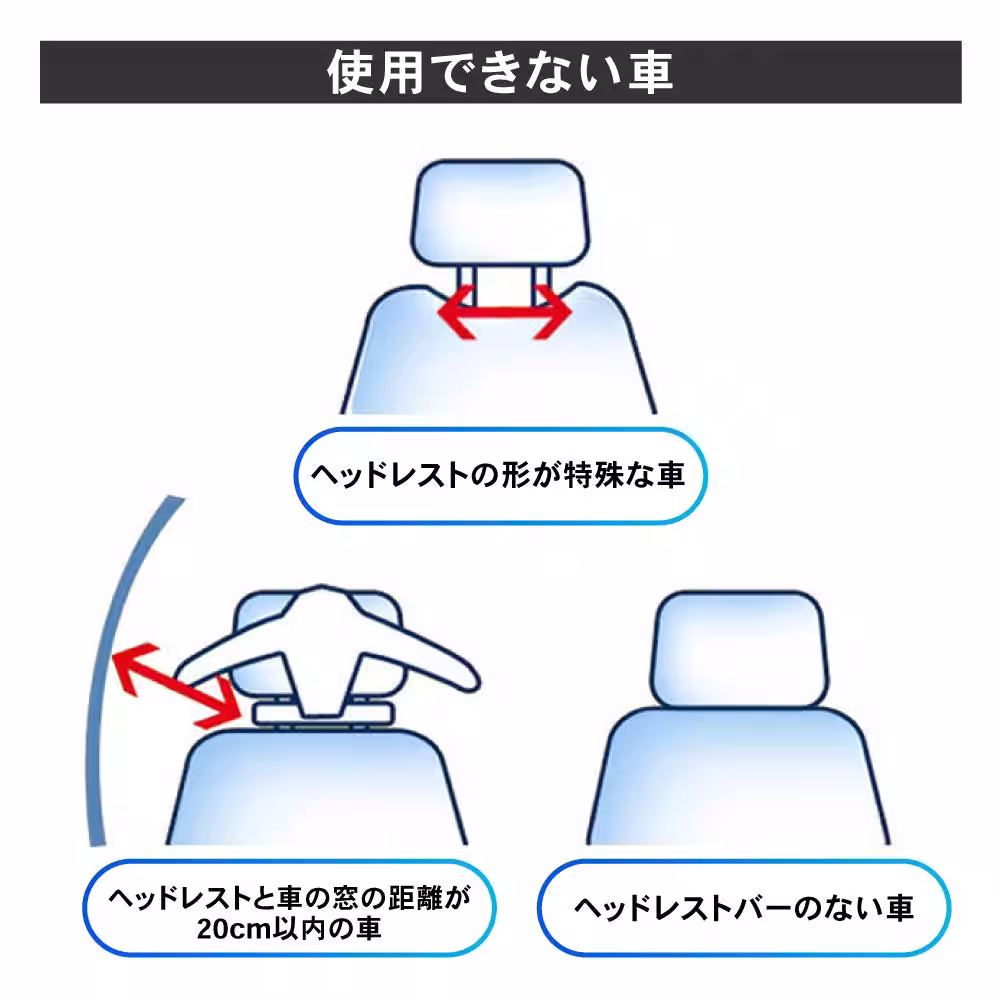 使用できない車

ヘッドレストの形が特殊な車

ヘッドレストと車の窓の距離が20cm以内の車

ヘッドレストバーのない車