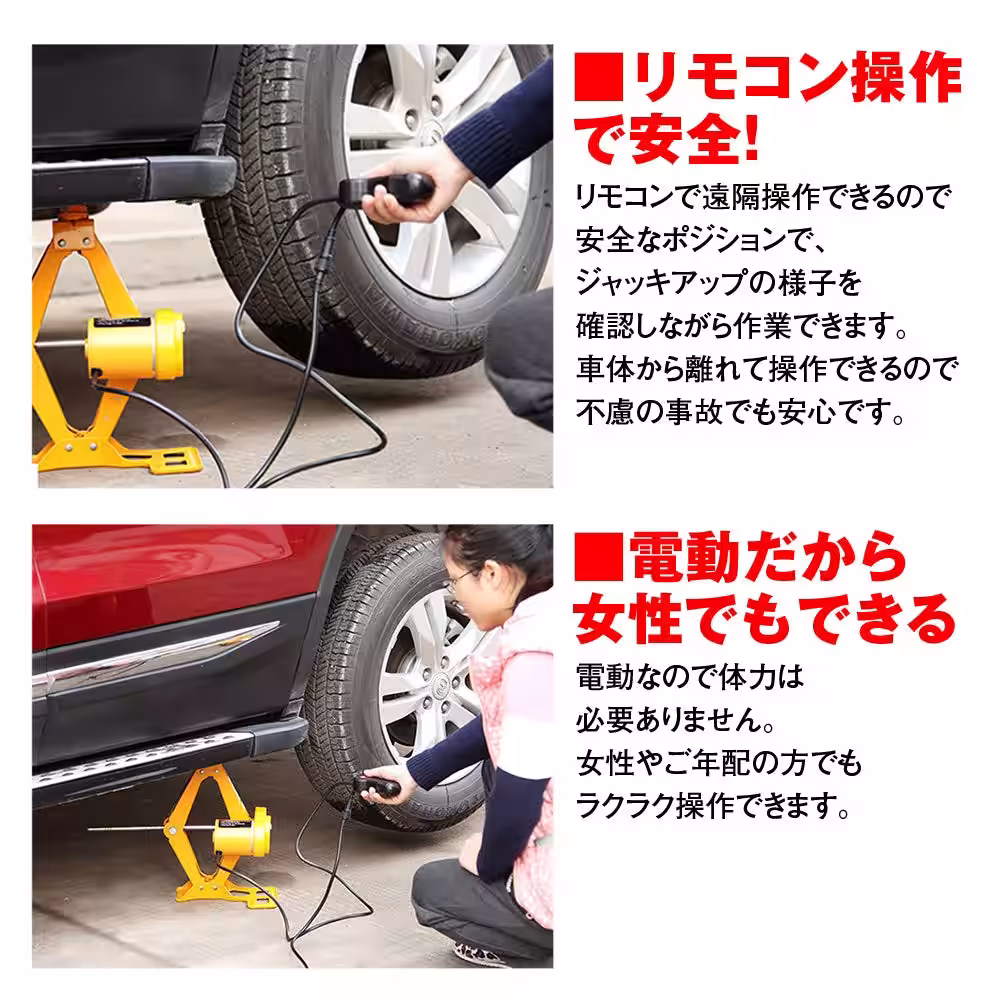 ■リモコン操作で安全!

リモコンで遠隔操作できるので安全なポジションで、ジャッキアップの様子を確認しながら作業できます。車体から離れて操作できるので不慮の事故でも安心です。

■電動だから女性でもできる

電動なので体力は必要ありません。女性やご年配の方でもラクラク操作できます。