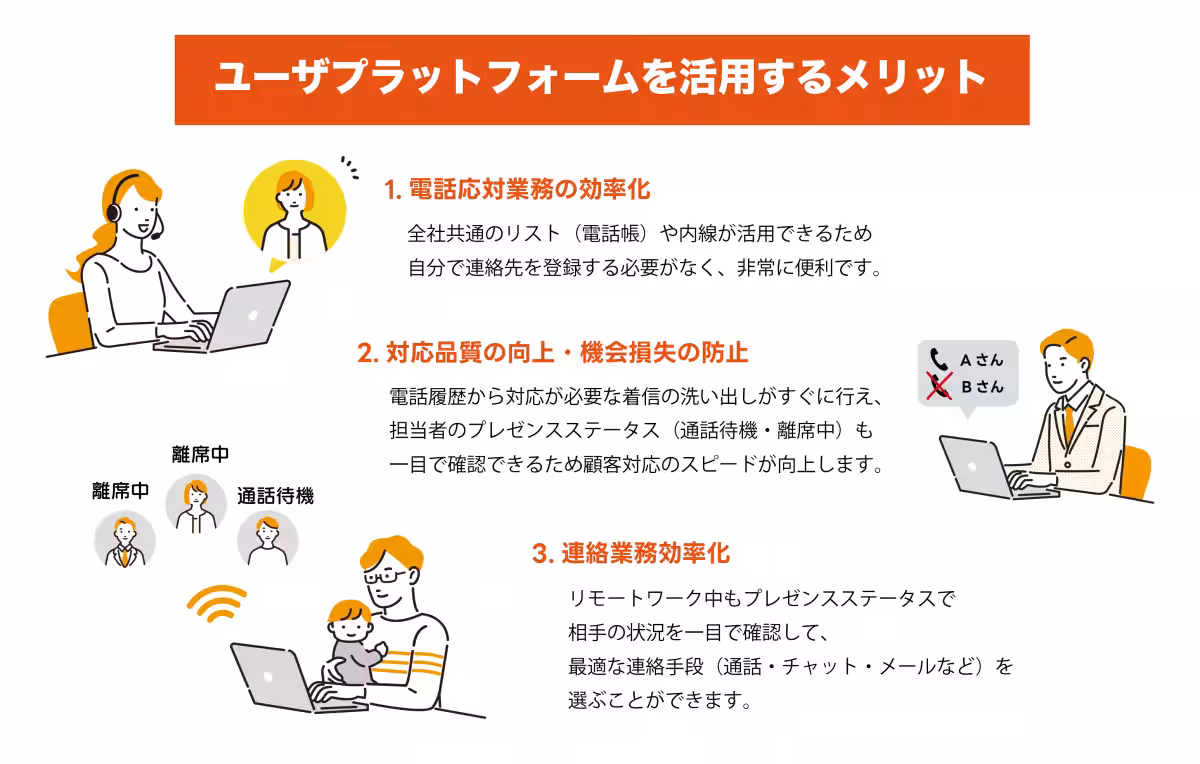 ユーザプラットフォームを活用するメリット

1. 電話応対業務の効率化

全社共通のリスト（電話帳）や内線が活用できるため
自分で連絡先を登録する必要がなく、非常に便利です。

2. 対応品質の向上・機会損失の防止

電話履歴から対応が必要な着信の洗い出しがすぐに行え、
担当者のプレゼンスステータス（通話待機・離席中）も
一目で確認できるため顧客対応のスピードが向上します。

Aさん
Bさん

離席中
離席中
通話待機

3. 連絡業務効率化

リモートワーク中もプレゼンスステータスで
相手の状況を一目で確認して、
最適な連絡手段（通話・チャット・メールなど）を
選ぶことができます。