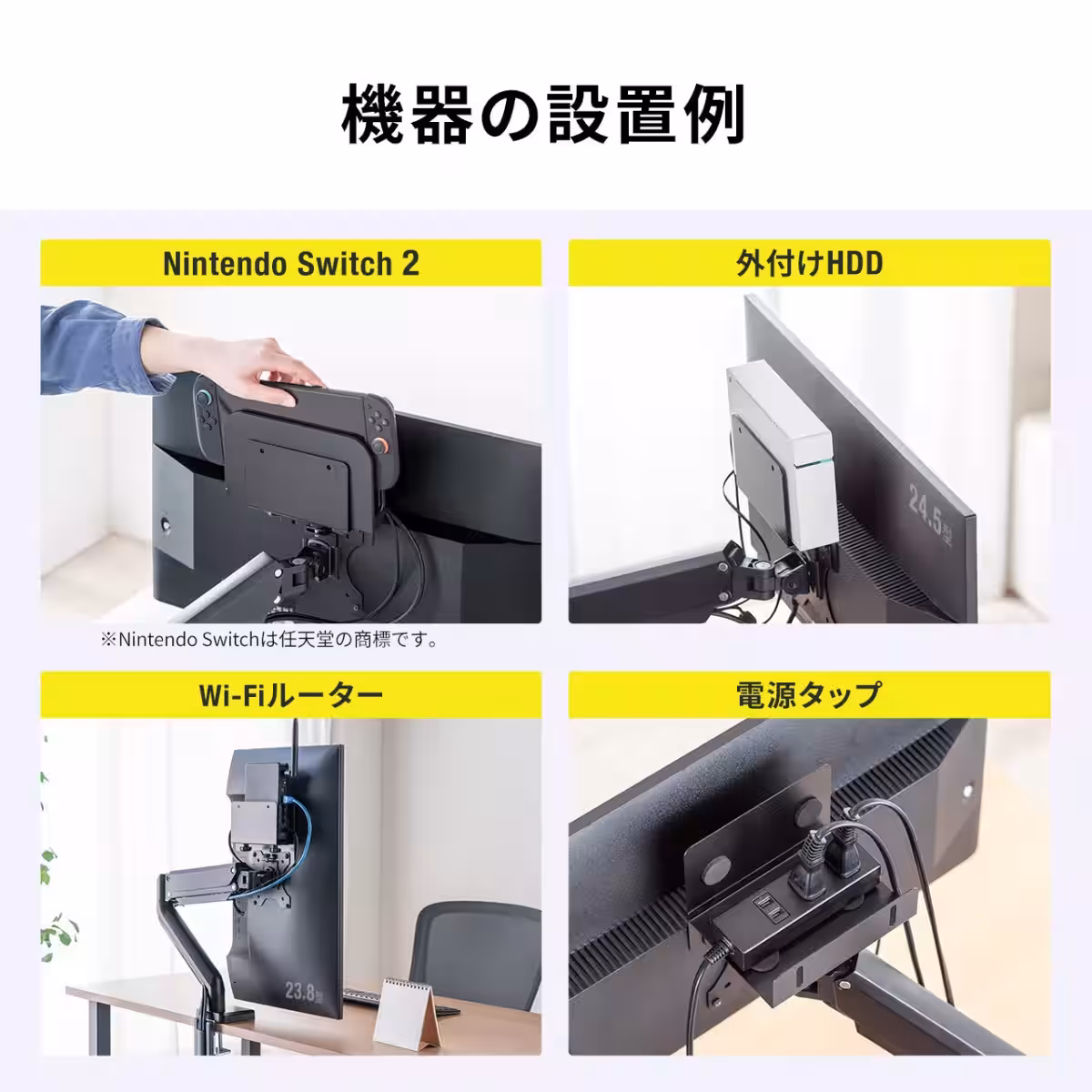 機器の設置例

Nintendo Switch 2

※Nintendo Switchは任天堂の商標です。

外付けHDD

24.5型

Wi-Fiルーター

23.8型

電源タップ