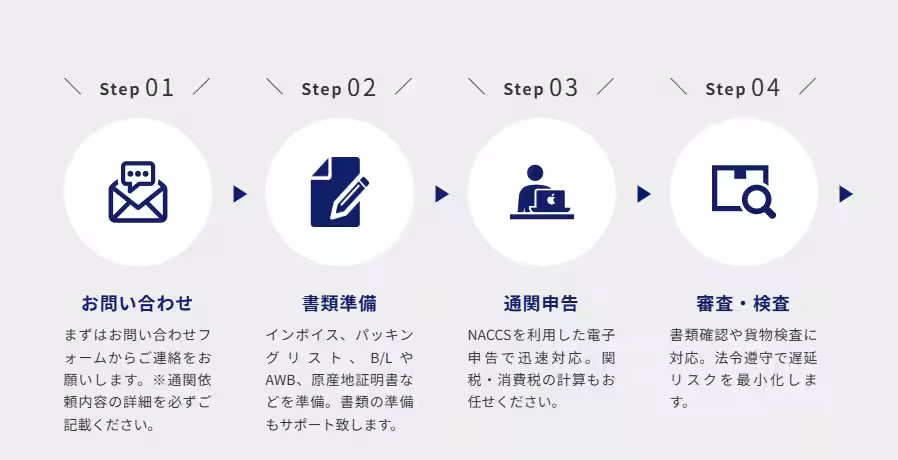 Step 01

お問い合わせ

まずはお問い合わせフォームからご連絡をお願いします。※通関依頼内容の詳細を必ずご記載ください。

Step 02

書類準備

インボイス、パッキングリスト、B/LやAWB、原産地証明書などを準備。書類の準備もサポート致します。

Step 03

通関申告

NACCSを利用した電子申告で迅速対応。関税・消費税の計算もお任せください。

Step 04

審査・検査

書類確認や貨物検査に対応。法令遵守で遅延リスクを最小化します。