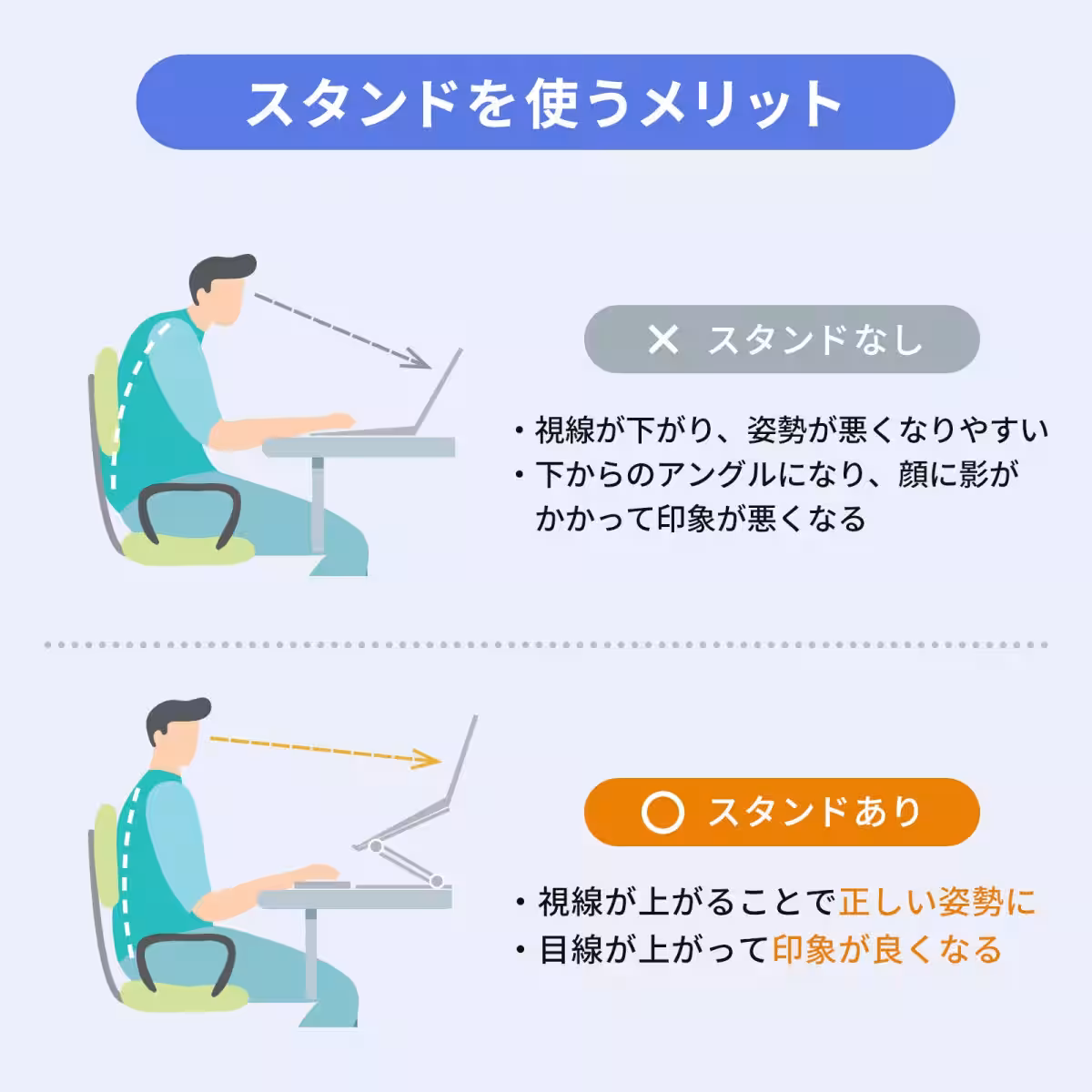 スタンドを使うメリット

× スタンドなし

・視線が下がり、姿勢が悪くなりやすい
・下からのアングルになり、顔に影がかかって印象が悪くなる

○ スタンドあり

・視線が上がることで正しい姿勢に
・目線が上がって印象が良くなる