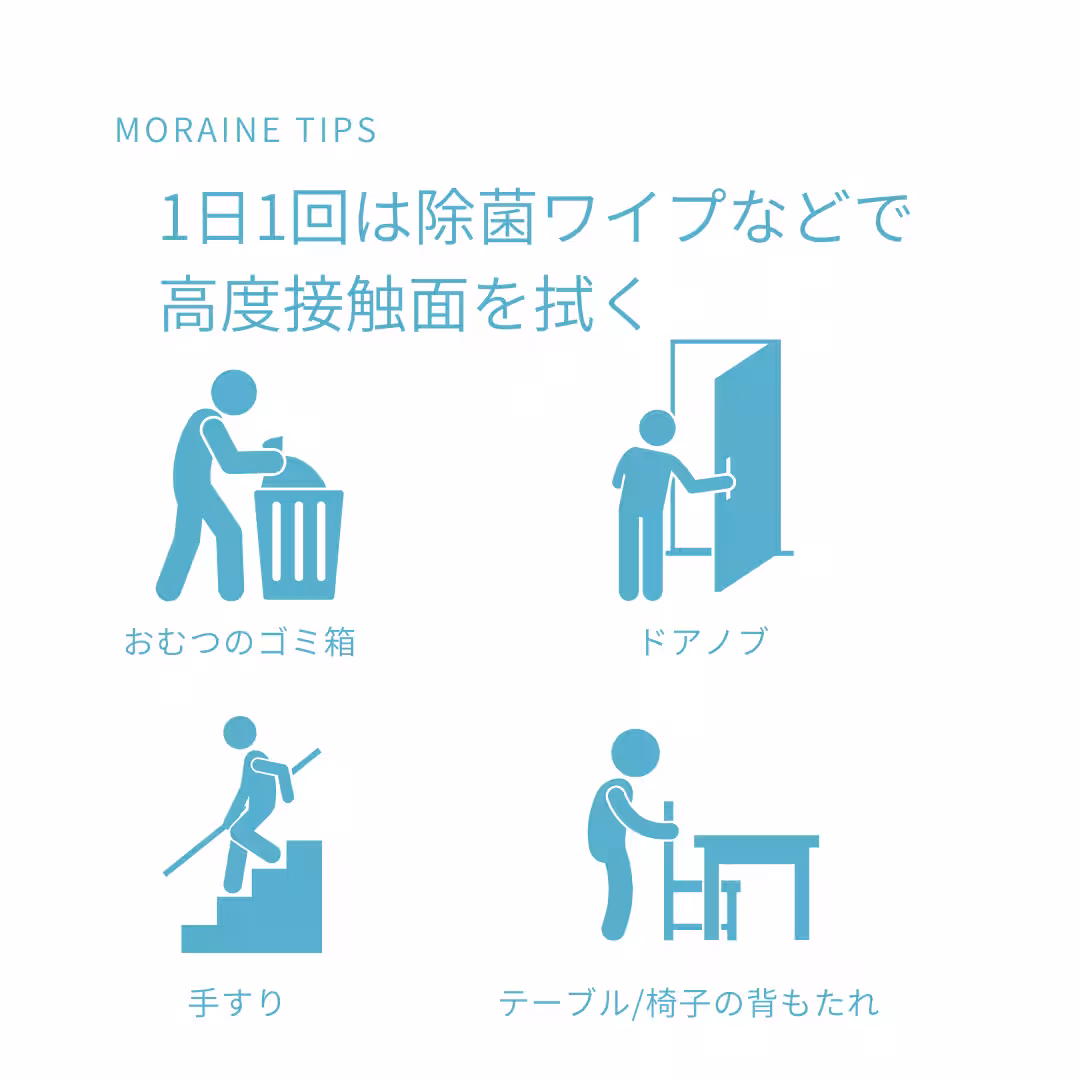 MORAINE TIPS

1日1回は除菌ワイプなどで高度接触面を拭く

おむつのゴミ箱

ドアノブ

手すり

テーブル/椅子の背もたれ