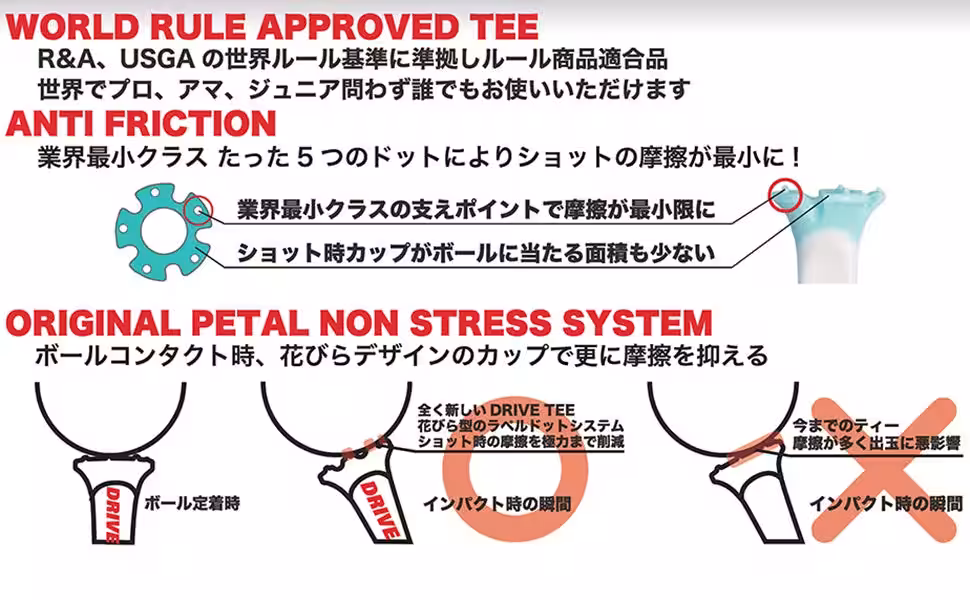 WORLD RULE APPROVED TEE
R&A、USGA の世界ルール基準に準拠しルール商品適合品
世界でプロ、アマ、ジュニア問わず誰でもお使いいただけます

ANTI FRICTION
業界最小クラス たった 5 つのドットによりショットの摩擦が最小に！

業界最小クラスの支えポイントで摩擦が最小限に
ショット時カップがボールに当たる面積も少ない

ORIGINAL PETAL NON STRESS SYSTEM
ボールコンタクト時、花びらデザインのカップで更に摩擦を抑える

DRIVE
ボール定着時

全く新しい DRIVE TEE
花びら型のラベルドットシステム
ショット時の摩擦を極力まで削減
DRIVE
インパクト時の瞬間

今までのティー
摩擦が多く出玉に悪影響
インパクト時の瞬間