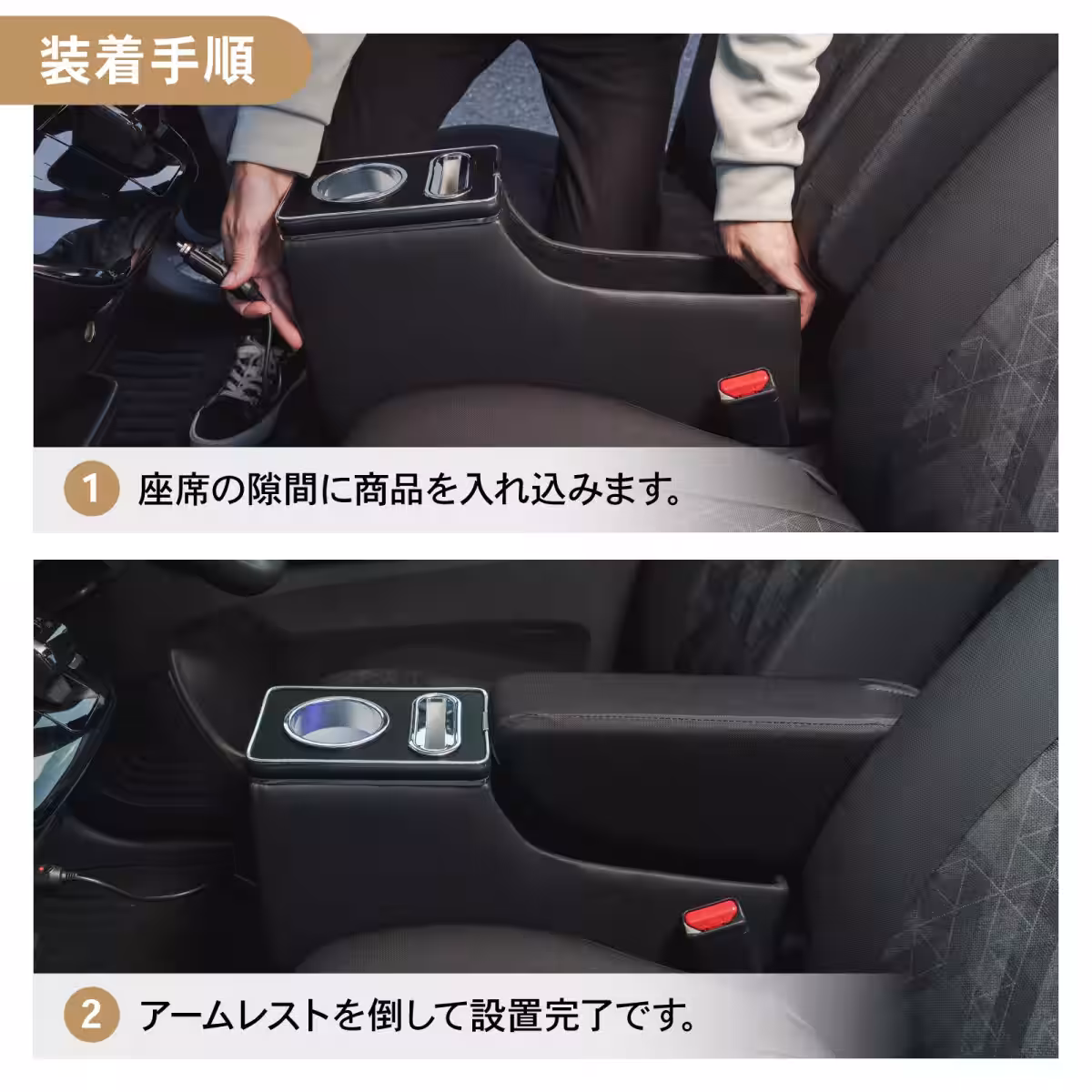 装着手順

1 座席の隙間に商品を入れ込みます。

2 アームレストを倒して設置完了です。