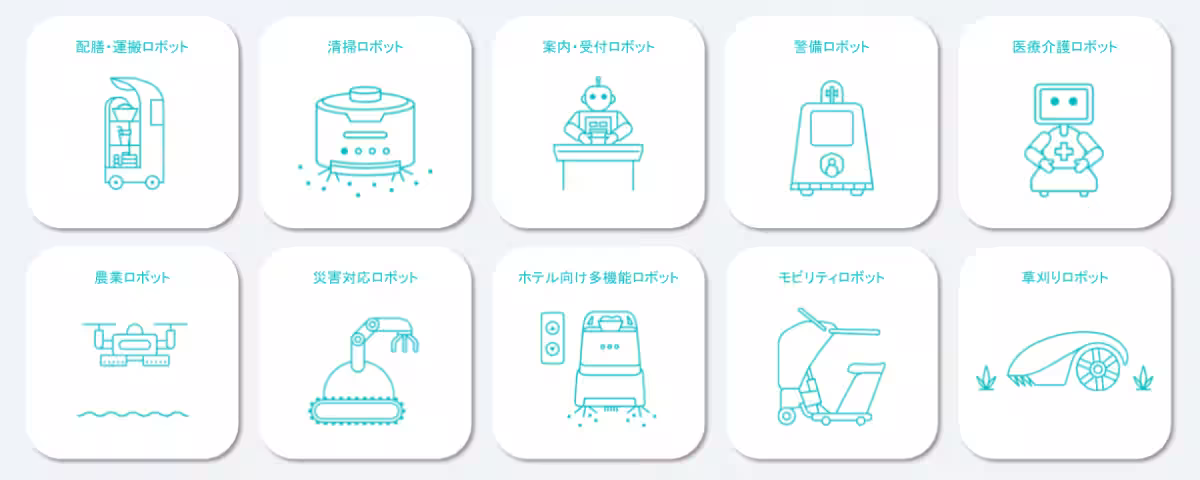 配膳・運搬ロボット

清掃ロボット

案内・受付ロボット

警備ロボット

医療介護ロボット

農業ロボット

災害対応ロボット

ホテル向け多機能ロボット

モビリティロボット

草刈りロボット