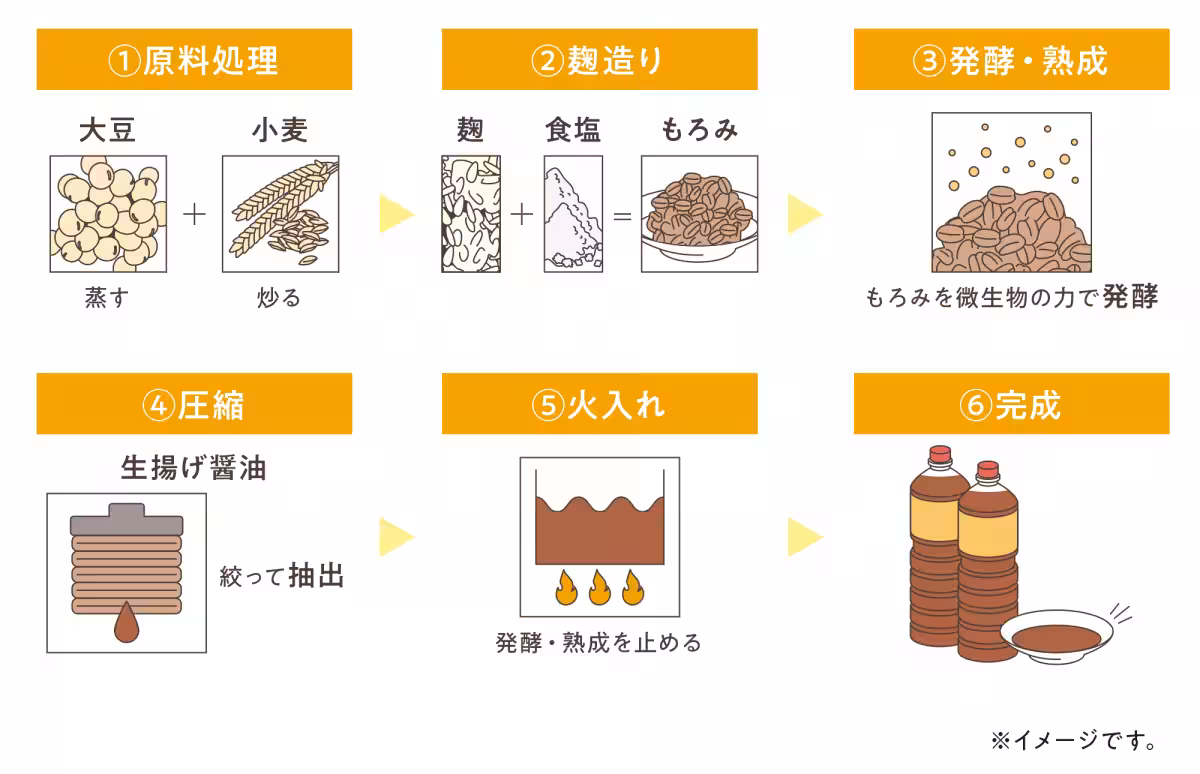 ①原料処理

大豆 + 小麦

蒸す 炒る

②麹造り

麹 + 食塩 = もろみ

③発酵・熟成

もろみを微生物の力で発酵

④圧縮

生揚げ醤油

絞って抽出

⑤火入れ

発酵・熟成を止める

⑥完成

※イメージです。