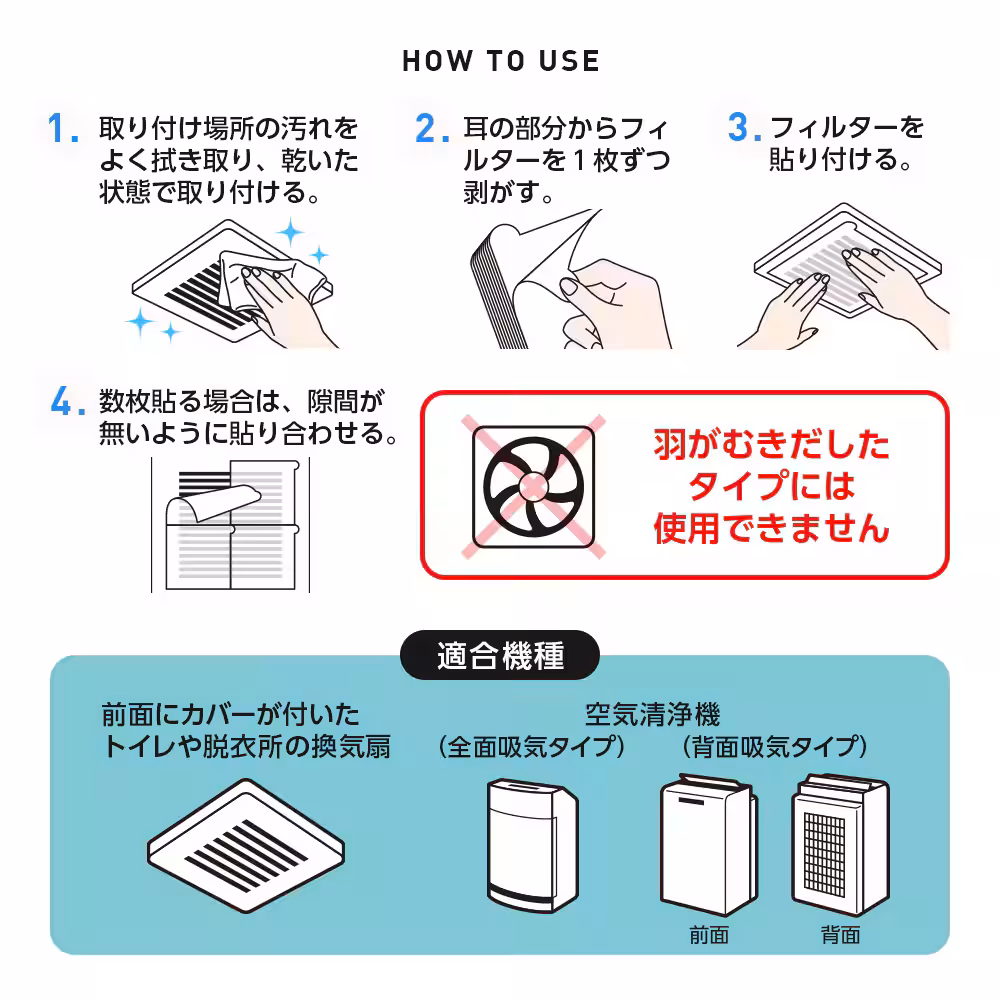 HOW TO USE

1. 取り付け場所の汚れをよく拭き取り、乾いた状態で取り付ける。

2. 耳の部分からフィルターを１枚ずつ剥がす。

3. フィルターを貼り付ける。

4. 数枚貼る場合は、隙間が無いように貼り合わせる。

羽がむきだしたタイプには使用できません

適合機種

前面にカバーが付いたトイレや脱衣所の換気扇

空気清浄機
（全面吸気タイプ）　（背面吸気タイプ）

前面　背面