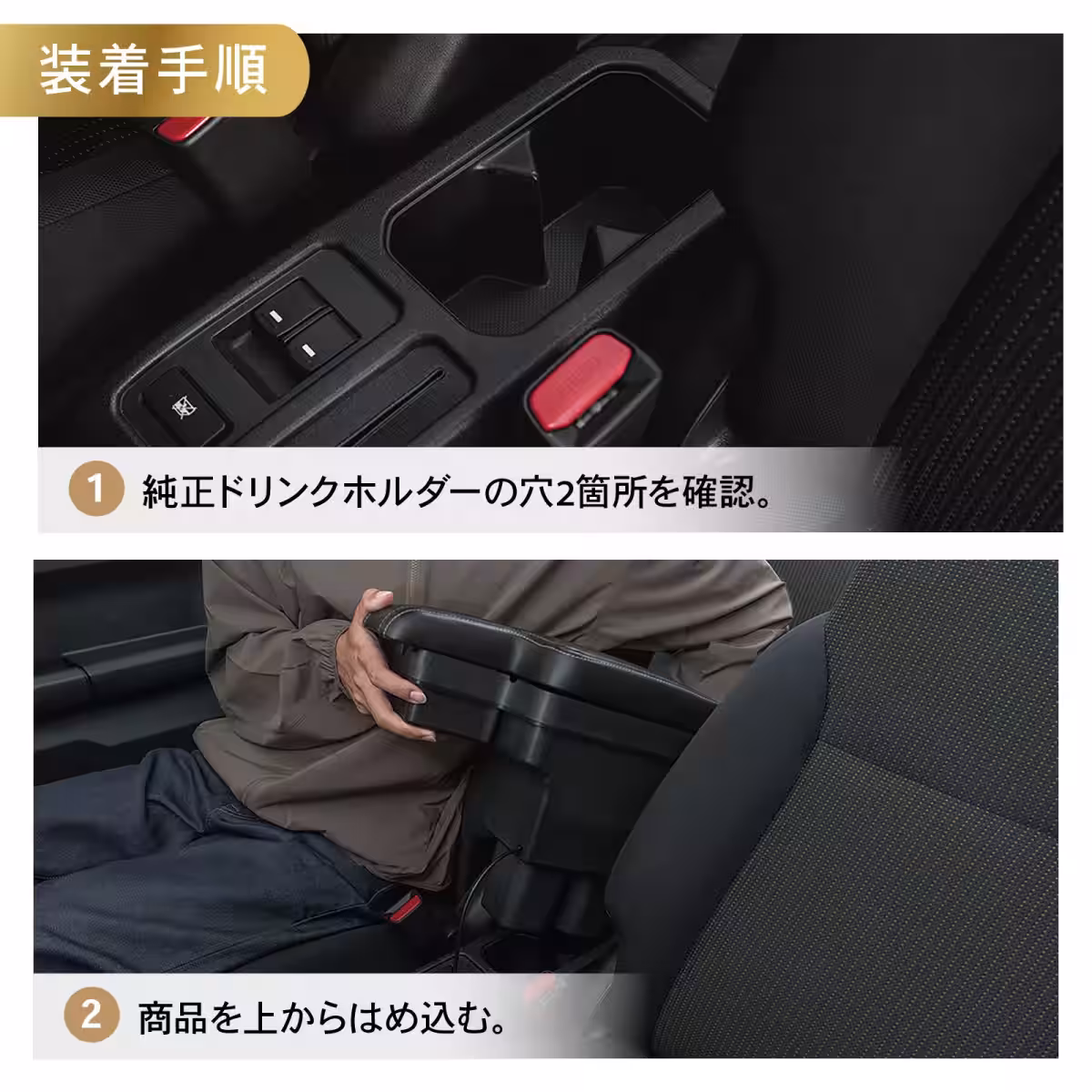 装着手順

1 純正ドリンクホルダーの穴2箇所を確認。

2 商品を上からはめ込む。