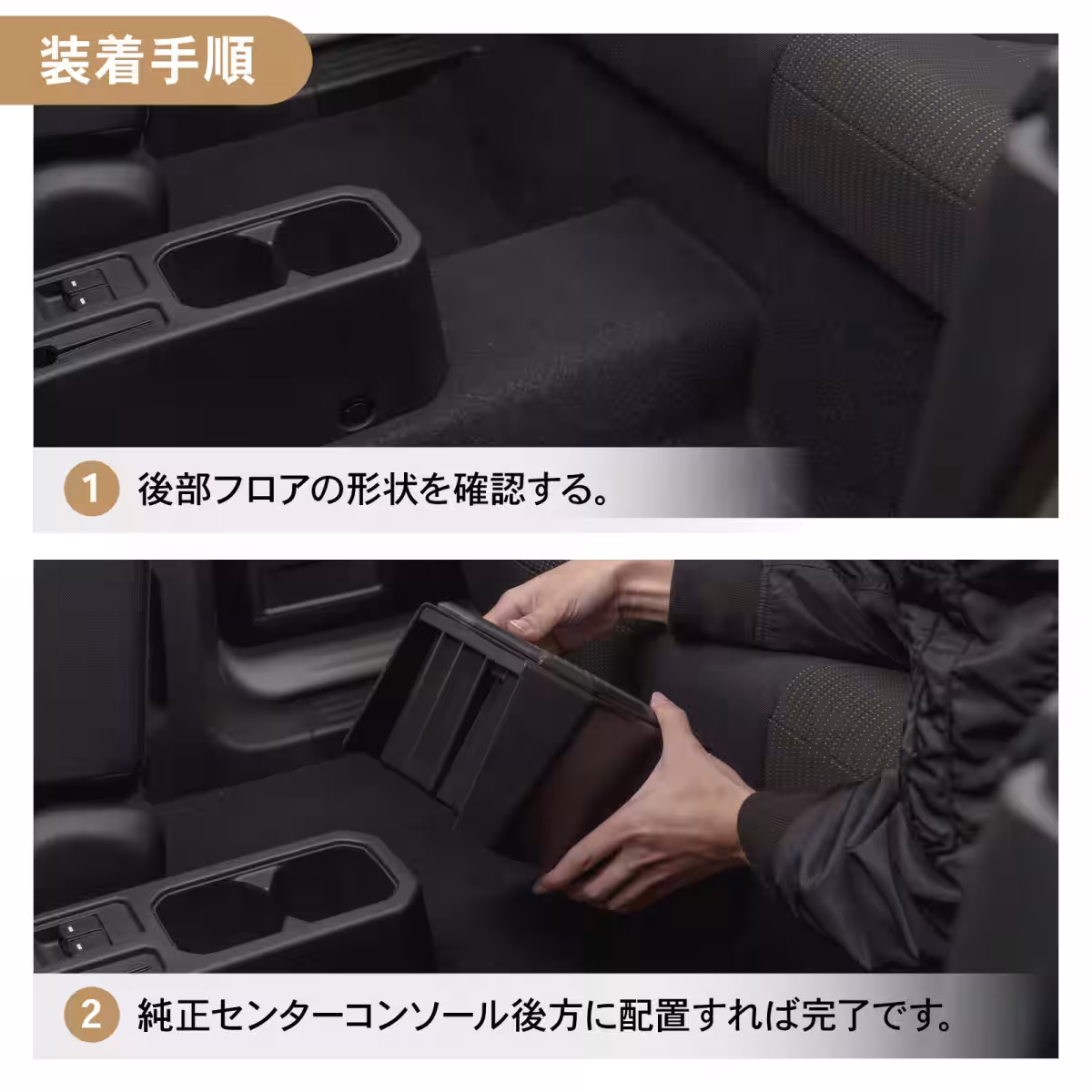 装着手順

1 後部フロアの形状を確認する。

2 純正センターコンソール後方に配置すれば完了です。