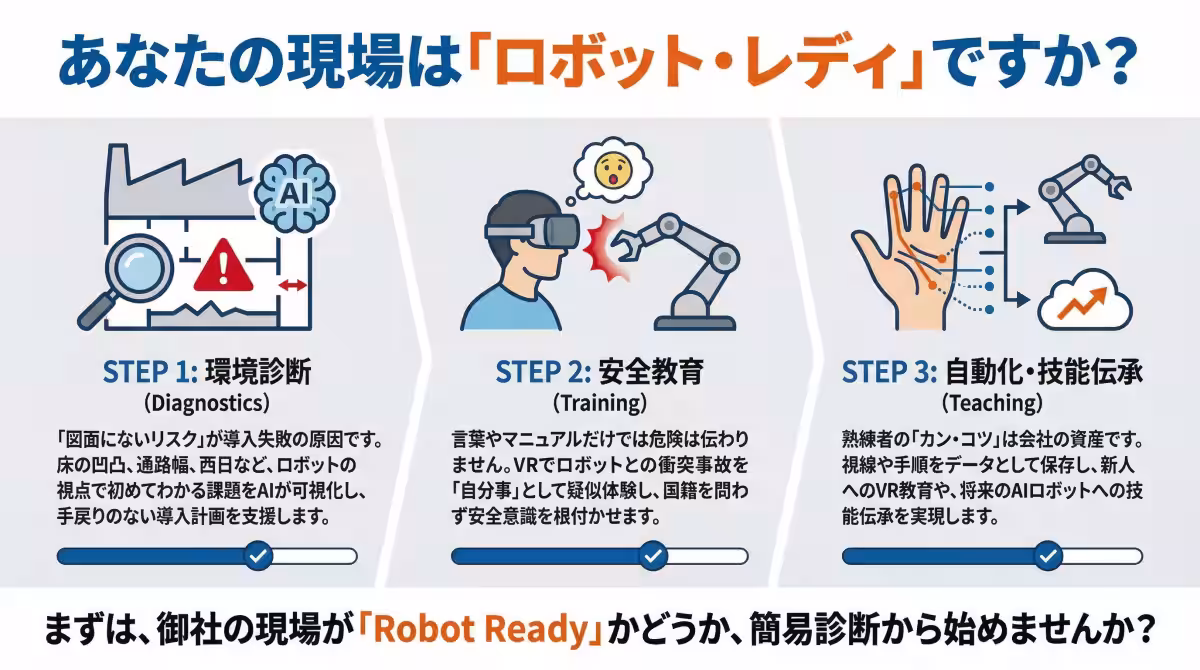 あなたの現場は「ロボット・レディ」ですか？

AI

STEP 1: 環境診断
(Diagnostics)

「図面にないリスク」が導入失敗の原因です。床の凹凸、通路幅、西日など、ロボットの視点で初めてわかる課題をAIが可視化し、手戻りのない導入計画を支援します。

STEP 2: 安全教育
(Training)

言葉やマニュアルだけでは危険は伝わりません。VRでロボットとの衝突事故を「自分事」として疑似体験し、国籍を問わず安全意識を根付かせます。

STEP 3: 自動化・技能伝承
(Teaching)

熟練者の「カン・コツ」は会社の資産です。視線や手順をデータとして保存し、新人へのVR教育や、将来のAIロボットへの技能伝承を実現します。

まずは、御社の現場が「Robot Ready」かどうか、簡易診断から始めませんか？