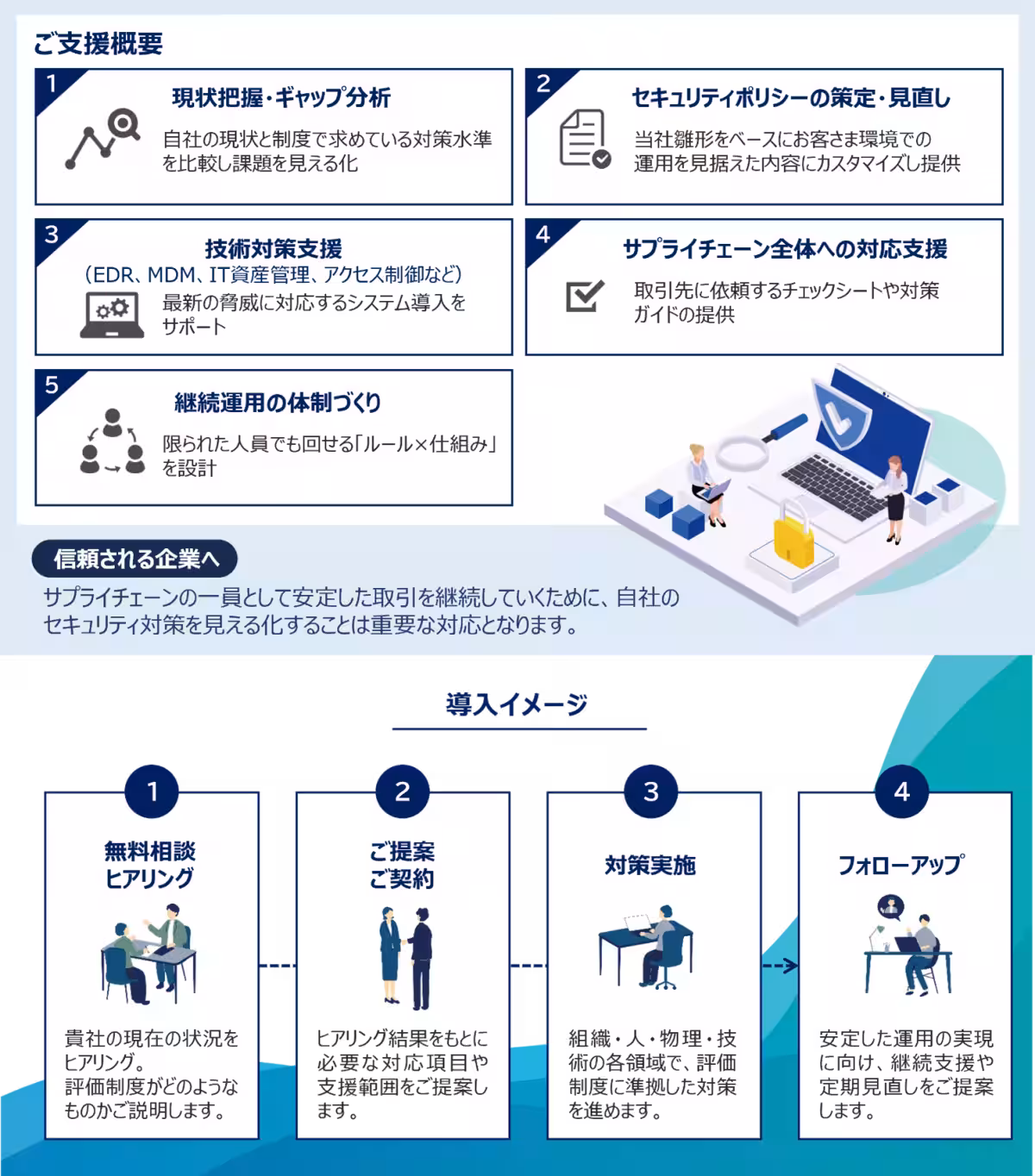 ご支援概要

1
現状把握・ギャップ分析
自社の現状と制度で求めている対策水準を比較し課題を見える化

2
セキュリティポリシーの策定・見直し
当社雛形をベースにお客さま環境での運用を見据えた内容にカスタマイズし提供

3
技術対策支援
(EDR、MDM、IT資産管理、アクセス制御など)
最新の脅威に対応するシステム導入をサポート

4
サプライチェーン全体への対応支援
取引先に依頼するチェックシートや対策ガイドの提供

5
継続運用の体制づくり
限られた人員でも回せる「ルール×仕組み」を設計

信頼される企業へ
サプライチェーンの一員として安定した取引を継続していくために、自社のセキュリティ対策を見える化することは重要な対応となります。

導入イメージ

1
無料相談
ヒアリング
貴社の現在の状況をヒアリング。
評価制度がどのようなものかご説明します。

2
ご提案
ご契約
ヒアリング結果をもとに必要な対応項目や支援範囲をご提案します。

3
対策実施
組織・人・物理・技術の各領域で、評価制度に準拠した対策を進めます。

4
フォローアップ
安定した運用の実現に向け、継続支援や定期見直しをご提案します。