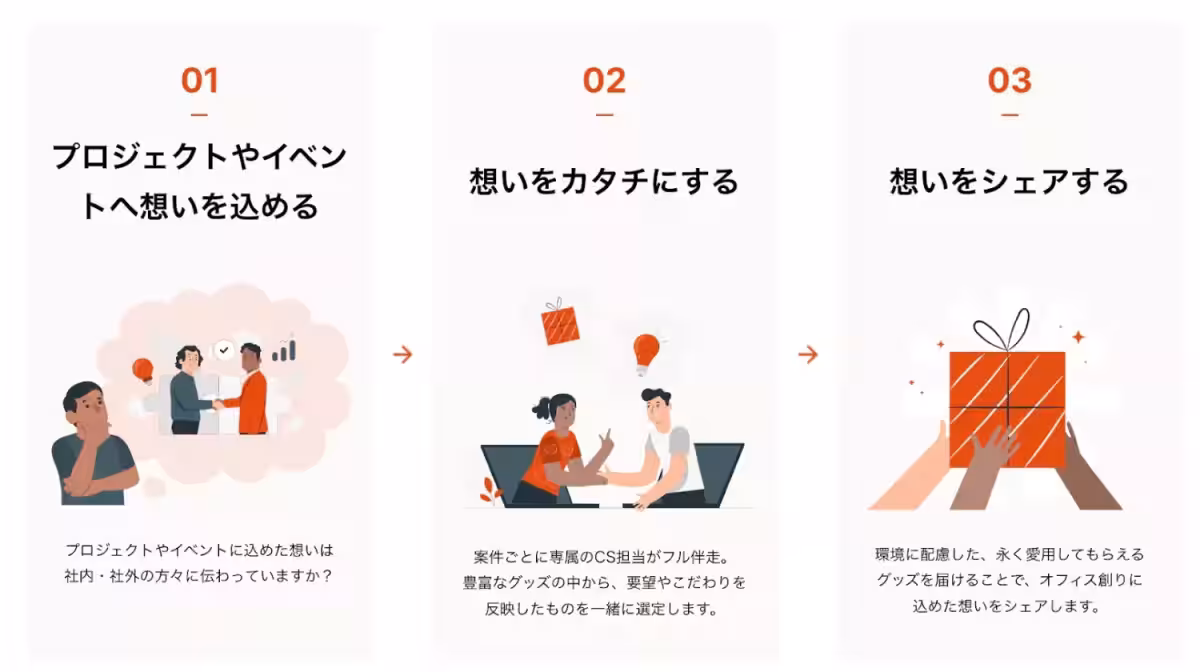 01

プロジェクトやイベントへ想いを込める

プロジェクトやイベントに込めた想いは社内・社外の方々に伝わっていますか？

02

想いをカタチにする

案件ごとに専属のCS担当がフル伴走。豊富なグッズの中から、要望やこだわりを反映したものを一緒に選定します。

03

想いをシェアする

環境に配慮した、永く愛用してもらえるグッズを届けることで、オフィス創りに込めた想いをシェアします。