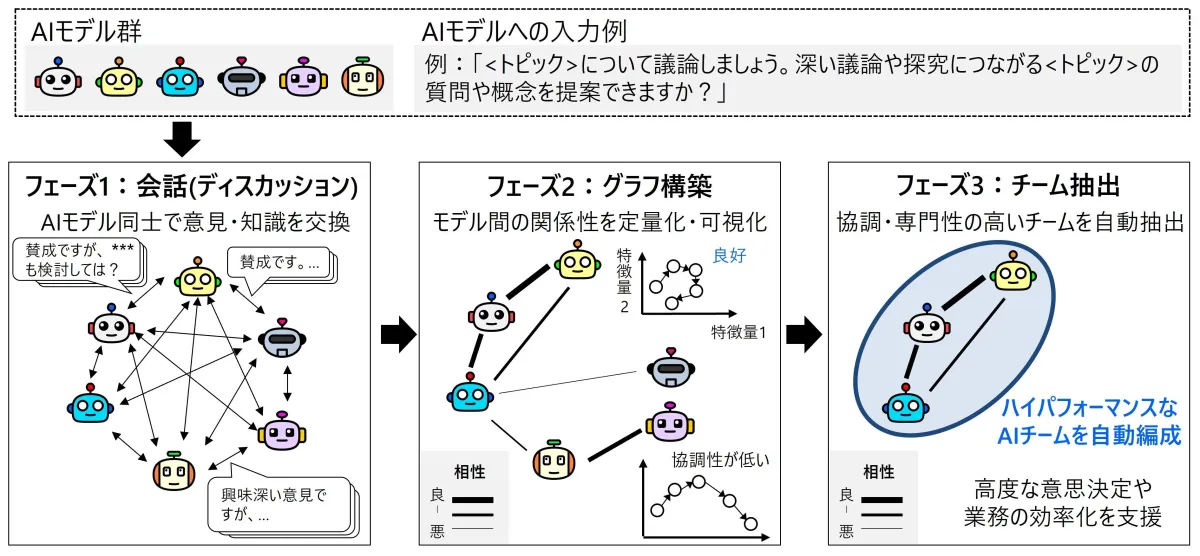 AIモデル群

AIモデルへの入力例

例：「<トピック>について議論しましょう。深い議論や探究につながる<トピック>の質問や概念を提案できますか？」

フェーズ1：会話(ディスカッション)

AIモデル同士で意見・知識を交換

賛成ですが、***も検討しては？

賛成です。...

興味深い意見ですが、...

フェーズ2：グラフ構築

モデル間の関係性を定量化・可視化

特徴量2

良好

特徴量1

協調性が低い

相性

良

悪

フェーズ3：チーム抽出

協調・専門性の高いチームを自動抽出

ハイパフォーマンスなAIチームを自動編成

相性

良

悪

高度な意思決定や業務の効率化を支援