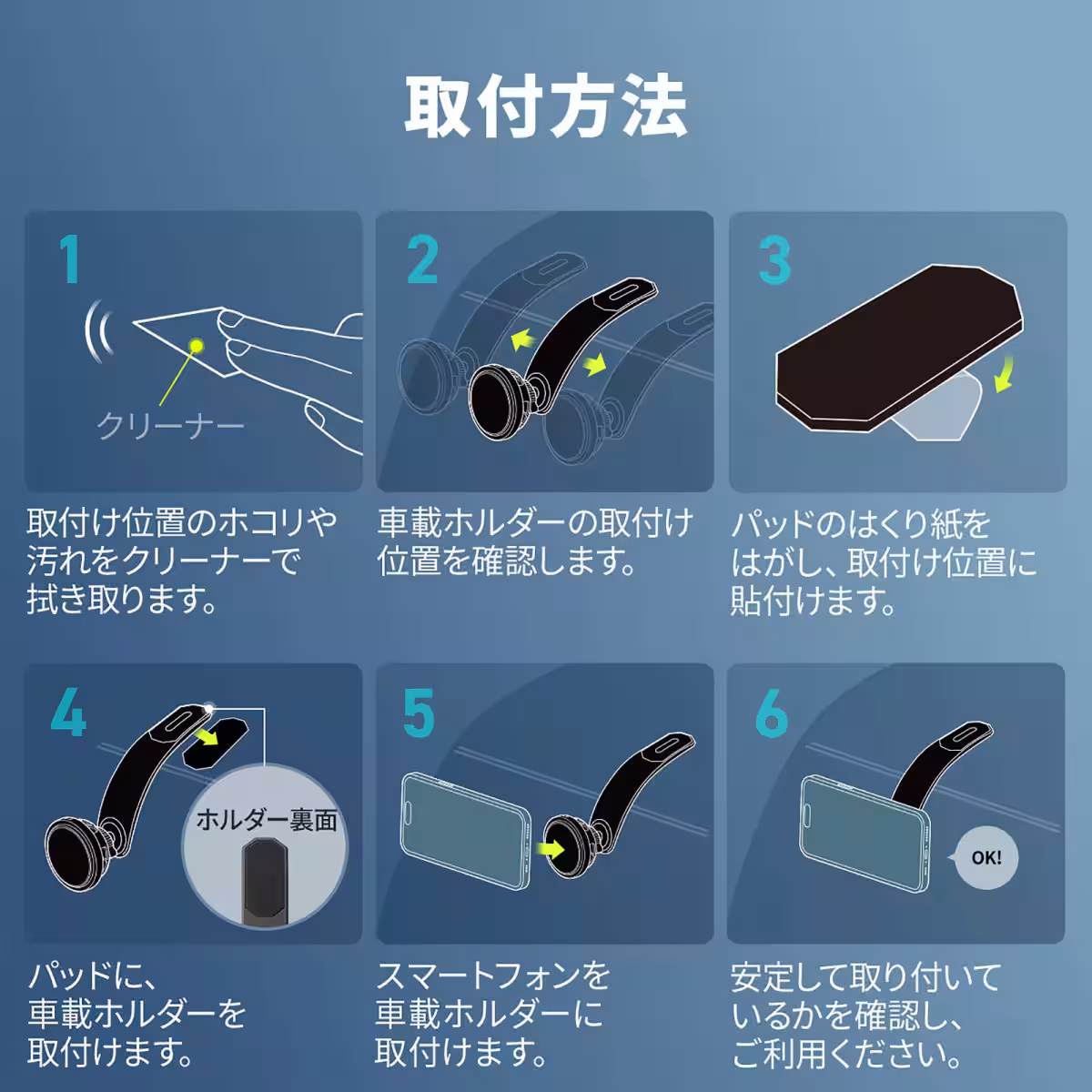 取付方法

1
クリーナー
取付け位置のホコリや汚れをクリーナーで拭き取ります。

2
車載ホルダーの取付け位置を確認します。

3
パッドのはくり紙をはがし、取付け位置に貼付けます。

4
ホルダー裏面
パッドに、車載ホルダーを取付けます。

5
スマートフォンを車載ホルダーに取付けます。

6
OK!
安定して取り付いているかを確認し、ご利用ください。