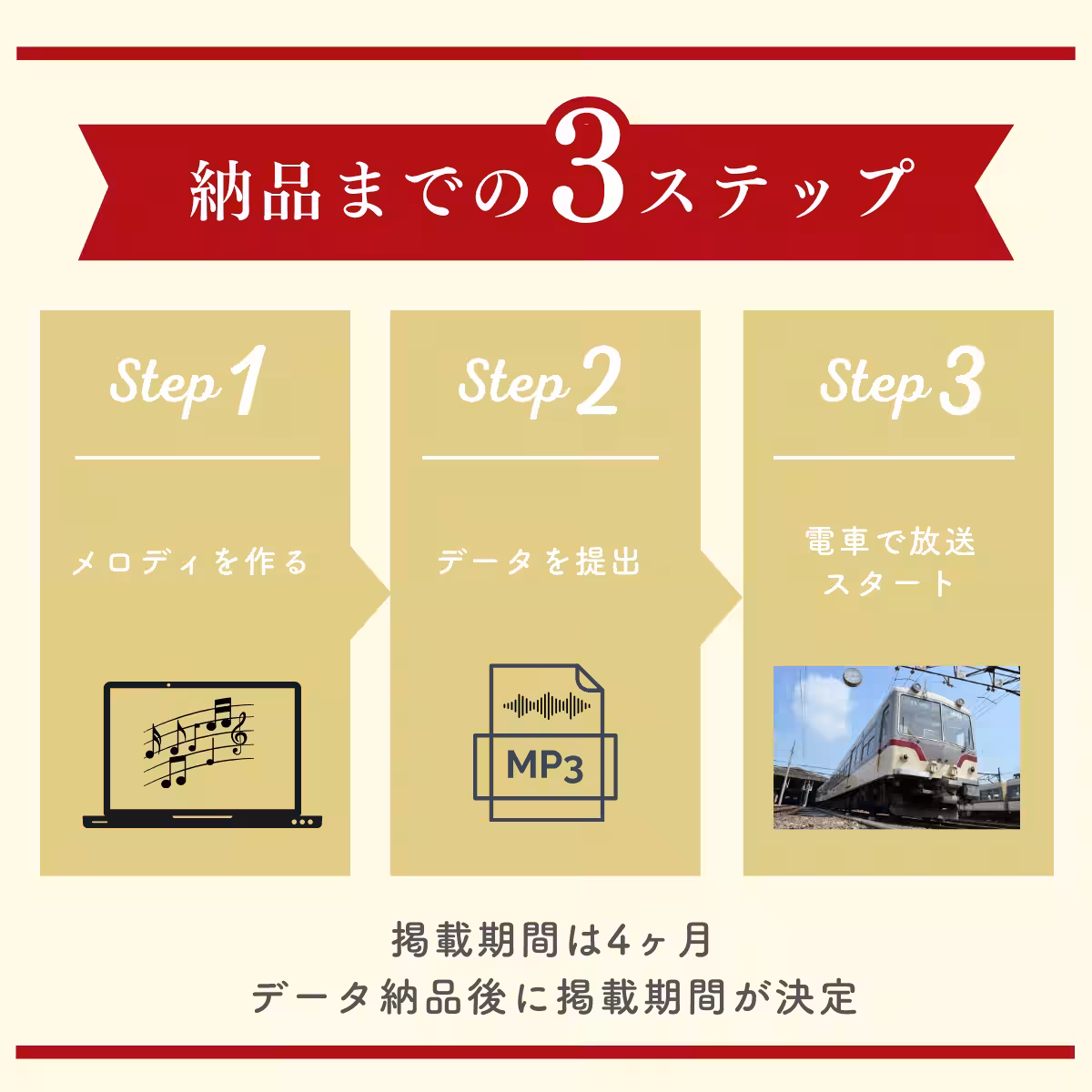 納品までの3ステップ

Step 1

メロディを作る

Step 2

データを提出

MP3

Step 3

電車で放送スタート

掲載期間は4ヶ月
データ納品後に掲載期間が決定