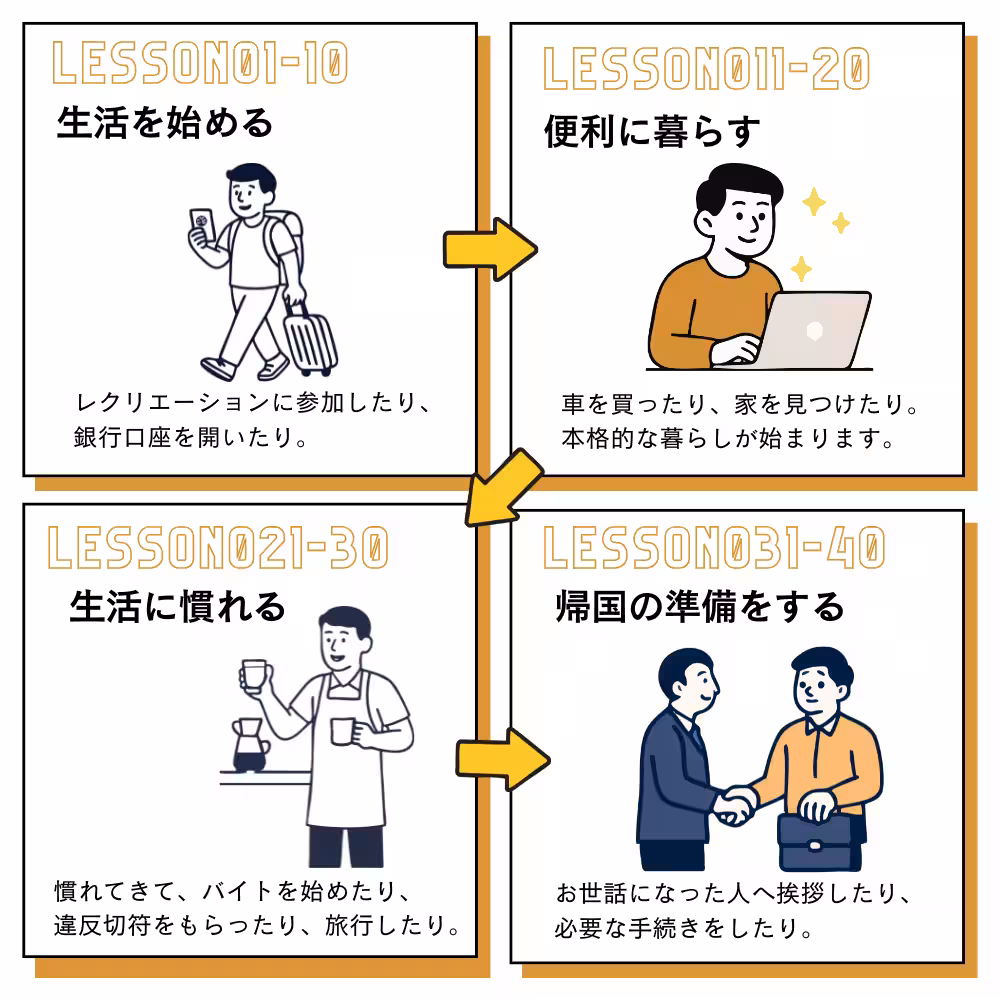 LESSON01-10

生活を始める

レクリエーションに参加したり、銀行口座を開いたり。

LESSON011-20

便利に暮らす

車を買ったり、家を見つけたり。本格的な暮らしが始まります。

LESSON021-30

生活に慣れる

慣れてきて、バイトを始めたり、違反切符をもらったり、旅行したり。

LESSON031-40

帰国の準備をする

お世話になった人へ挨拶したり、必要な手続きをしたり。