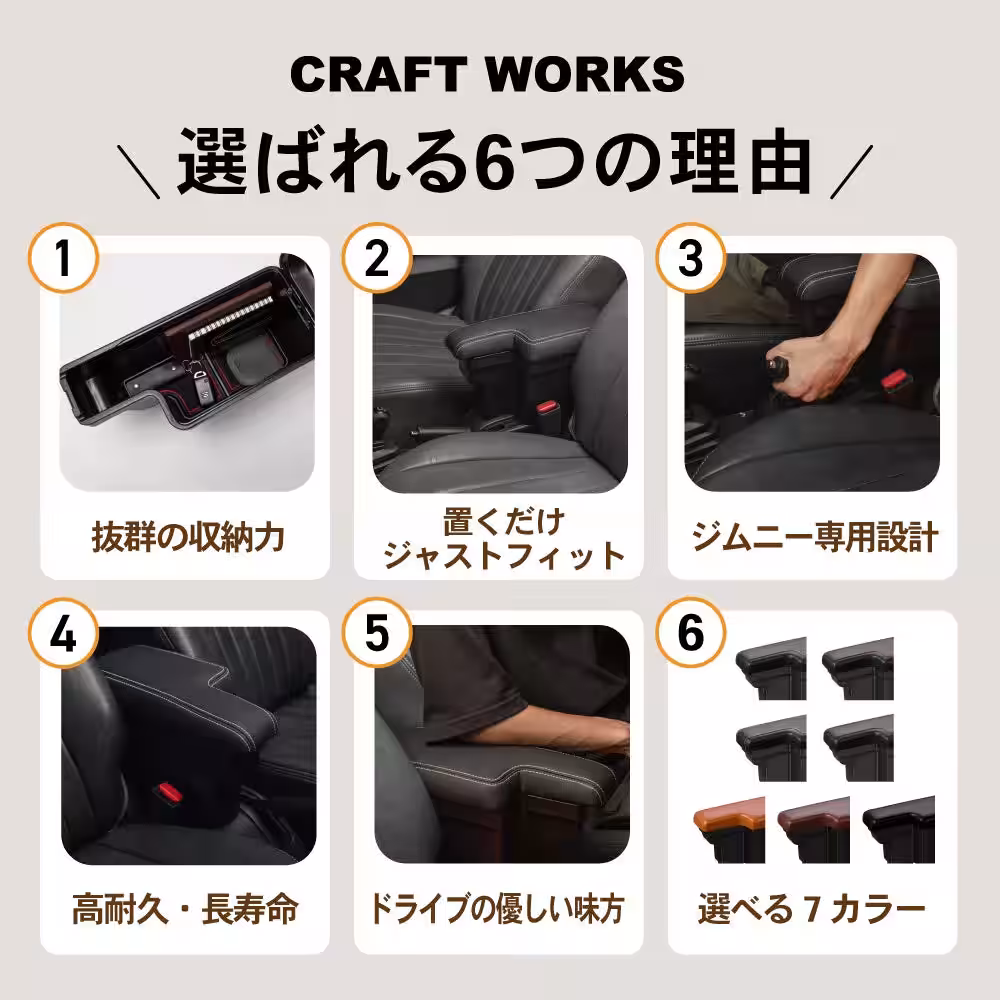 CRAFT WORKS
＼選ばれる6つの理由／

1
抜群の収納力

2
置くだけ
ジャストフィット

3
ジムニー専用設計

4
高耐久・長寿命

5
ドライブの優しい味方

6
選べる 7 カラー