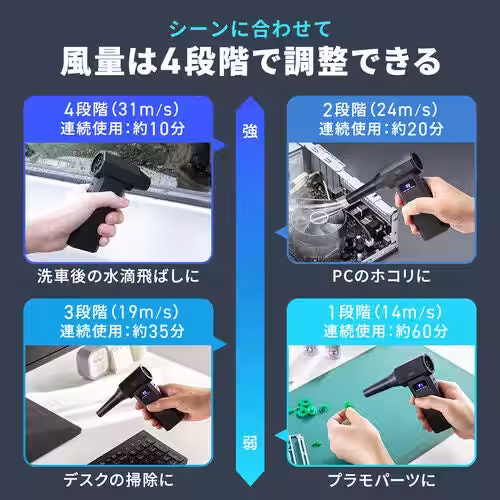 シーンに合わせて
風量は4段階で調整できる

4段階（31m/s）
連続使用：約10分

洗車後の水滴飛ばしに

強

2段階（24m/s）
連続使用：約20分

PCのホコリに

3段階（19m/s）
連続使用：約35分

デスクの掃除に

弱

1段階（14m/s）
連続使用：約60分

プラモパーツに