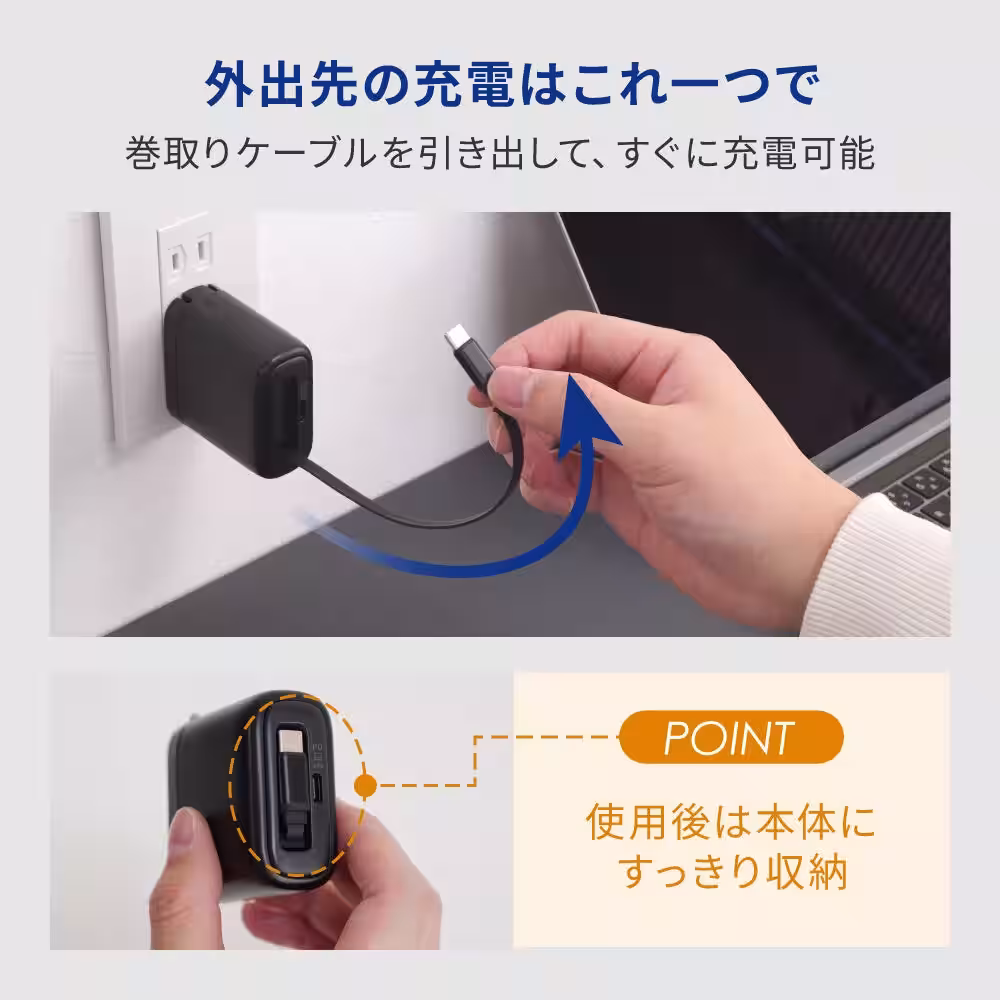 外出先の充電はこれ一つで

巻取りケーブルを引き出して、すぐに充電可能

POINT

使用後は本体にすっきり収納