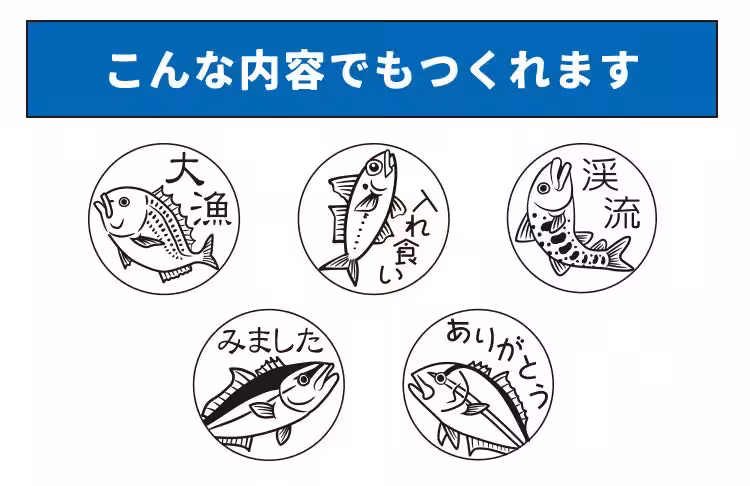 こんな内容でもつくれます

大漁

入れ食い

渓流

みました

ありがとう