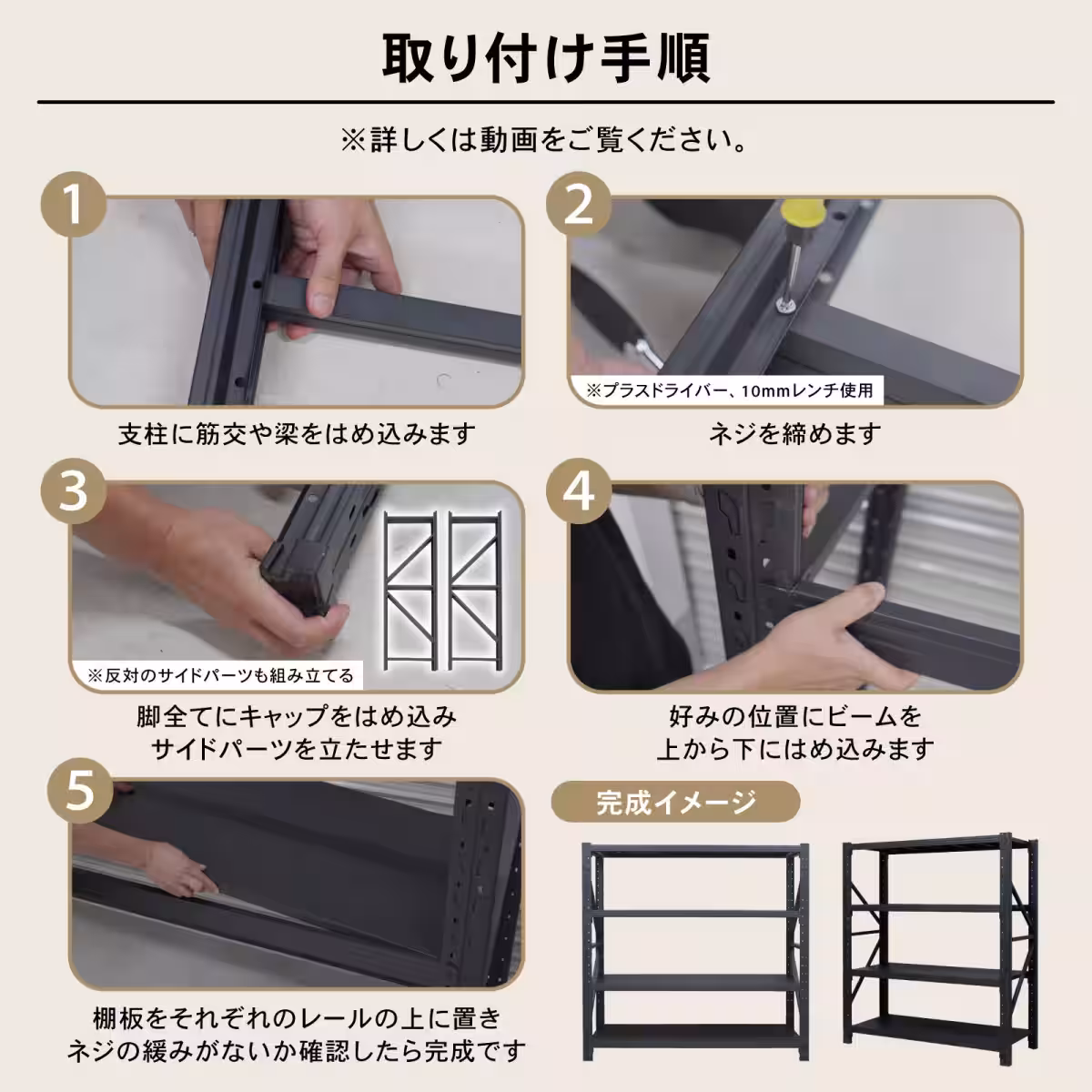 取り付け手順

※詳しくは動画をご覧ください。

1

支柱に筋交や梁をはめ込みます

2

※プラスドライバー、10mmレンチ使用

ネジを締めます

3

※反対のサイドパーツも組み立てる

脚全てにキャップをはめ込み
サイドパーツを立たせます

4

好みの位置にビームを
上から下にはめ込みます

5

棚板をそれぞれのレールの上に置き
ネジの緩みがないか確認したら完成です

完成イメージ