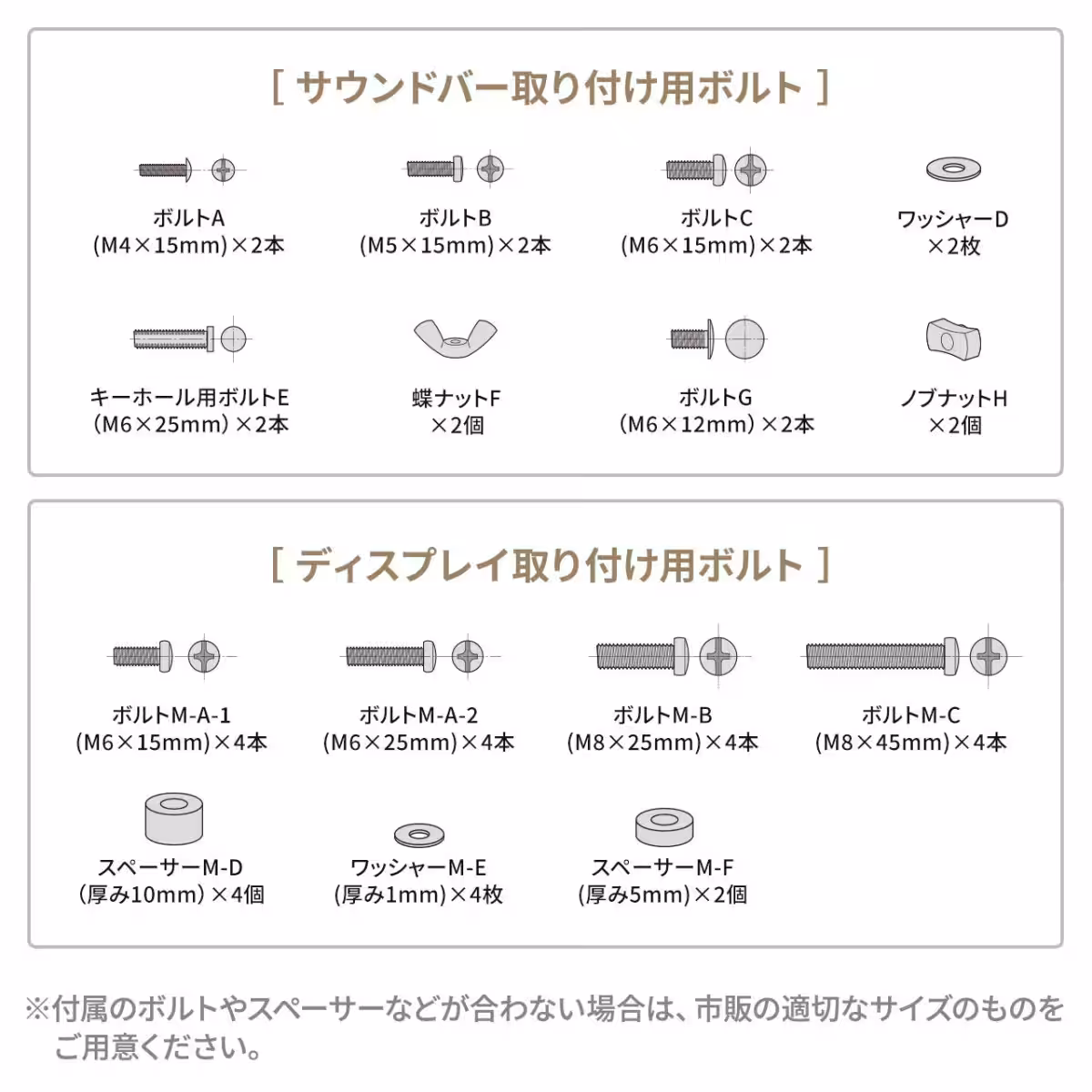 [ サウンドバー取り付け用ボルト ]

ボルトA
(M4×15mm)×2本

ボルトB
(M5×15mm)×2本

ボルトC
(M6×15mm)×2本

ワッシャーD
×2枚

キーホール用ボルトE
(M6×25mm)×2本

蝶ナットF
×2個

ボルトG
(M6×12mm)×2本

ノブナットH
×2個

[ ディスプレイ取り付け用ボルト ]

ボルトM-A-1
(M6×15mm)×4本

ボルトM-A-2
(M6×25mm)×4本

ボルトM-B
(M8×25mm)×4本

ボルトM-C
(M8×45mm)×4本

スペーサーM-D
(厚み10mm)×4個

ワッシャーM-E
(厚み1mm)×4枚

スペーサーM-F
(厚み5mm)×2個

※付属のボルトやスペーサーなどが合わない場合は、市販の適切なサイズのものをご用意ください。