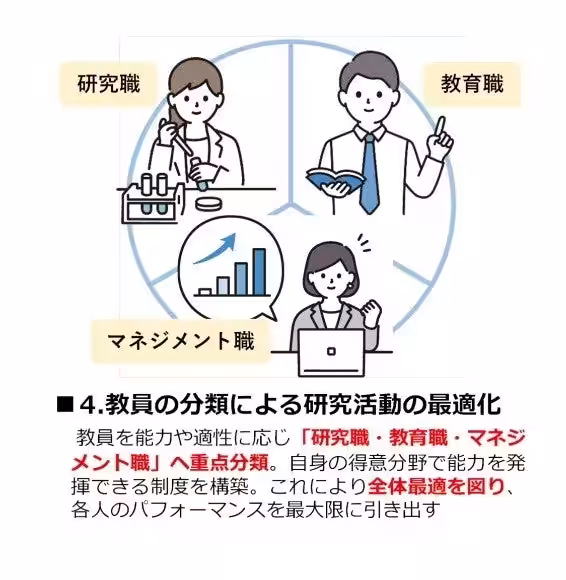 研究職

教育職

マネジメント職

■ 4.教員の分類による研究活動の最適化

教員を能力や適性に応じ「研究職・教育職・マネジメント職」へ重点分類。自身の得意分野で能力を発揮できる制度を構築。これにより全体最適を図り、各人のパフォーマンスを最大限に引き出す