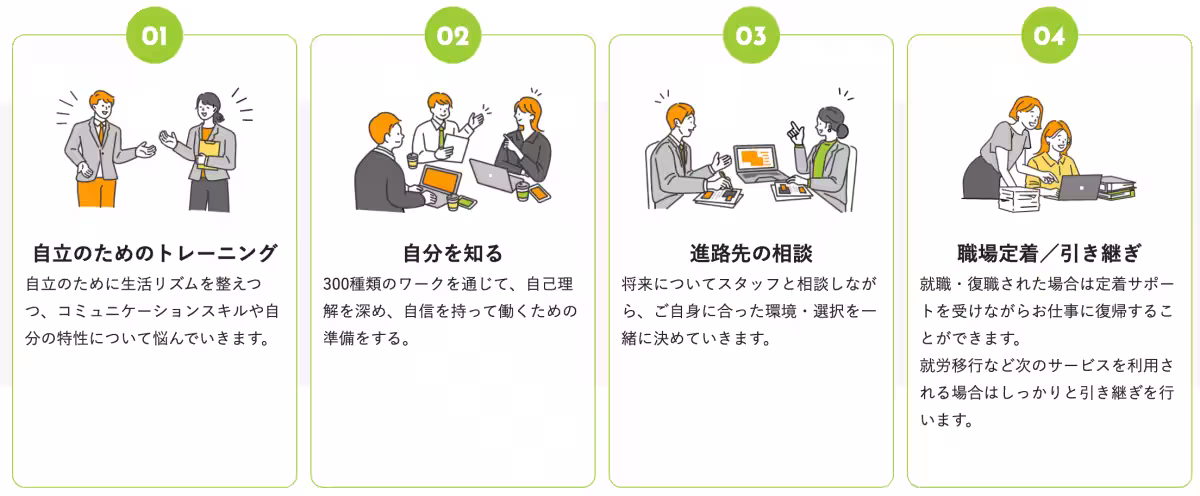 01

自立のためのトレーニング

自立のために生活リズムを整えつつ、コミュニケーションスキルや自分の特性について悩んでいきます。

02

自分を知る

300種類のワークを通じて、自己理解を深め、自信を持って働くための準備をする。

03

進路先の相談

将来についてスタッフと相談しながら、ご自身に合った環境・選択を一緒に決めていきます。

04

職場定着／引き継ぎ

就職・復職された場合は定着サポートを受けながらお仕事に復帰することができます。
就労移行など次のサービスを利用される場合はしっかりと引き継ぎを行います。