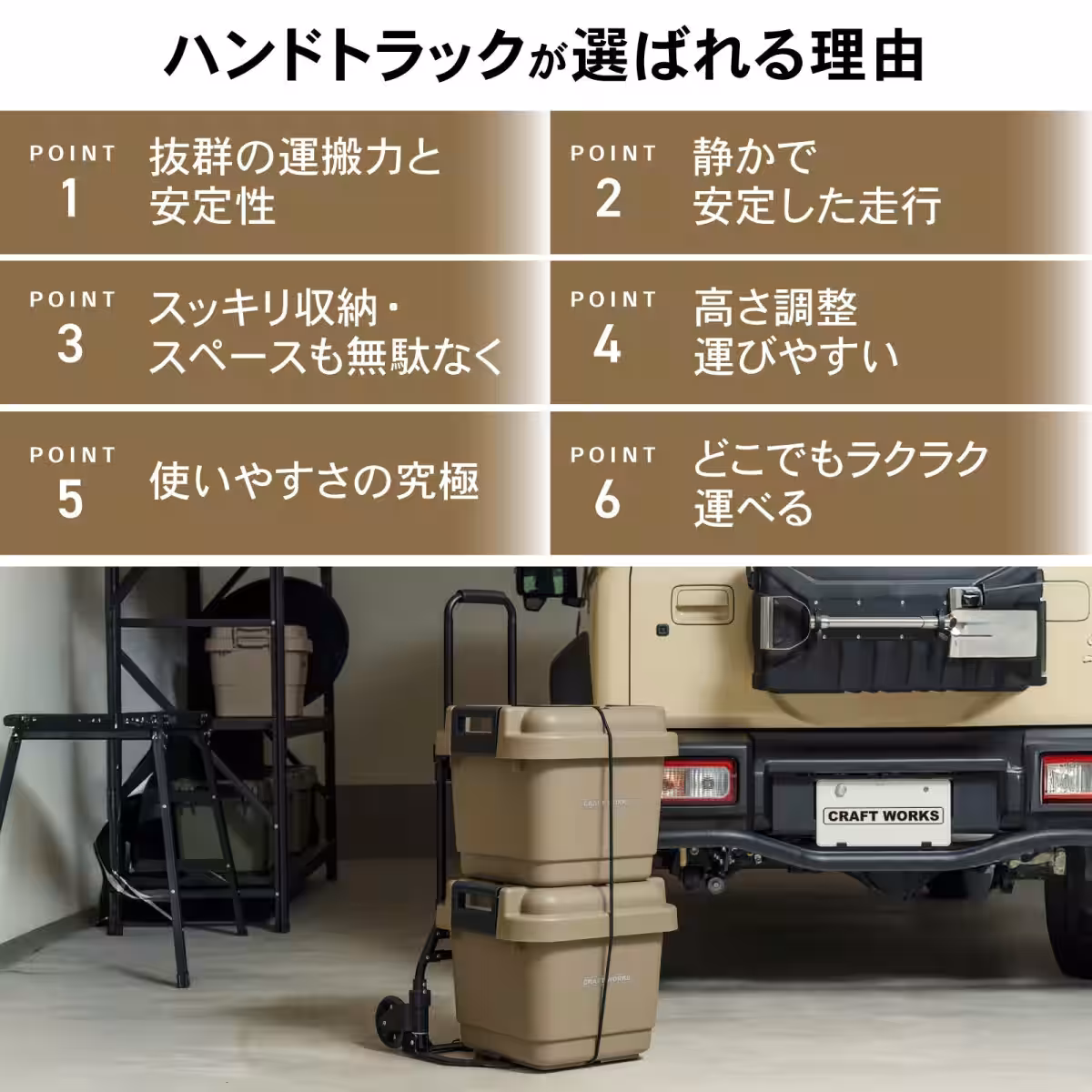 ハンドトラックが選ばれる理由

POINT 1 抜群の運搬力と安定性

POINT 2 静かで安定した走行

POINT 3 スッキリ収納・スペースも無駄なく

POINT 4 高さ調整 運びやすい

POINT 5 使いやすさの究極

POINT 6 どこでもラクラク運べる

CRAFT WORKS

CRAFT WORKS

CRAFT WORKS