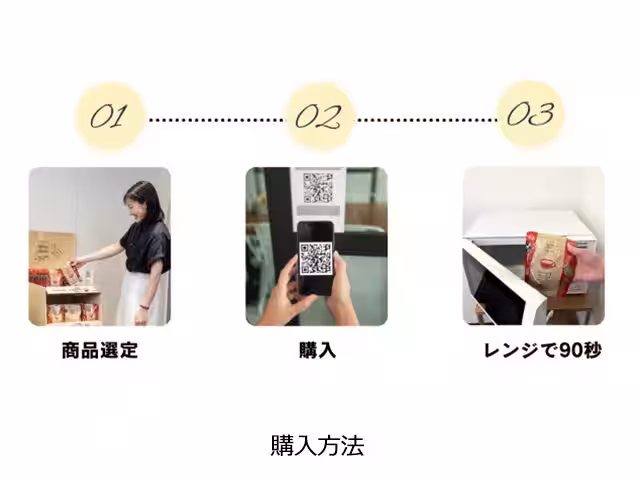 01

02

03

商品選定

購入

レンジで90秒

購入方法