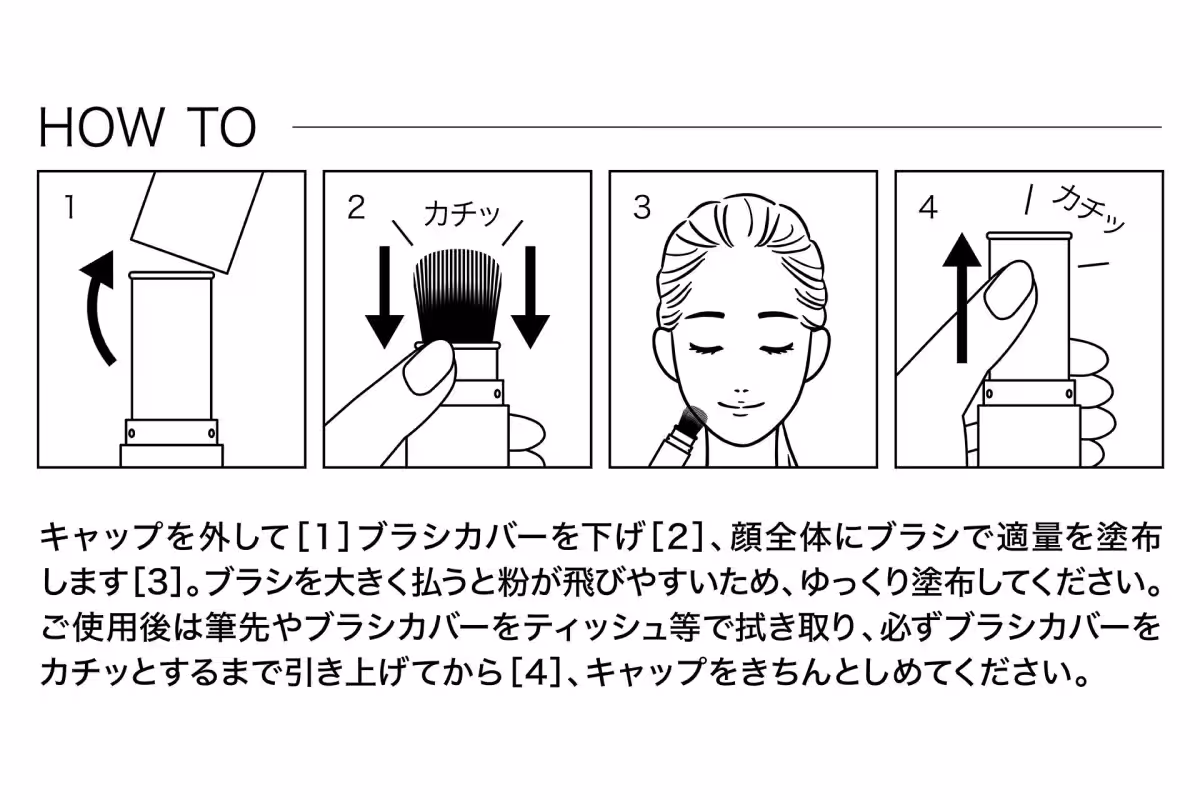 HOW TO

1

2 カチッ

3

4 カチッ

キャップを外して[1]ブラシカバーを下げ[2]、顔全体にブラシで適量を塗布します[3]。ブラシを大きく払うと粉が飛びやすいため、ゆっくり塗布してください。ご使用後は筆先やブラシカバーをティッシュ等で拭き取り、必ずブラシカバーをカチッとするまで引き上げてから[4]、キャップをきちんとしめてください。