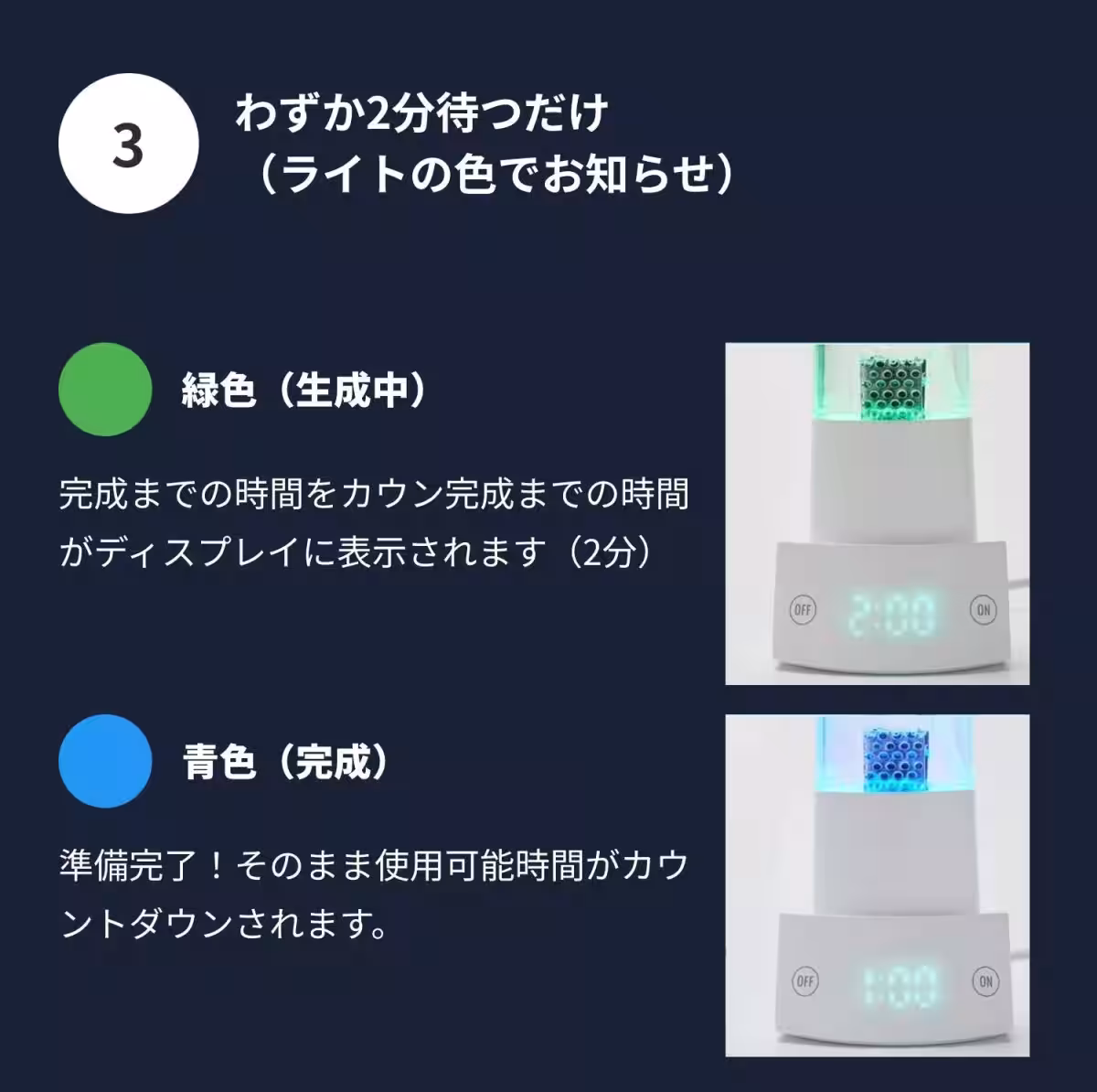 3

わずか2分待つだけ
（ライトの色でお知らせ）

緑色（生成中）

完成までの時間をカウン完成までの時間がディスプレイに表示されます（2分）

OFF

2:00

ON

青色（完成）

準備完了！そのまま使用可能時間がカウントダウンされます。

OFF

1:00

ON