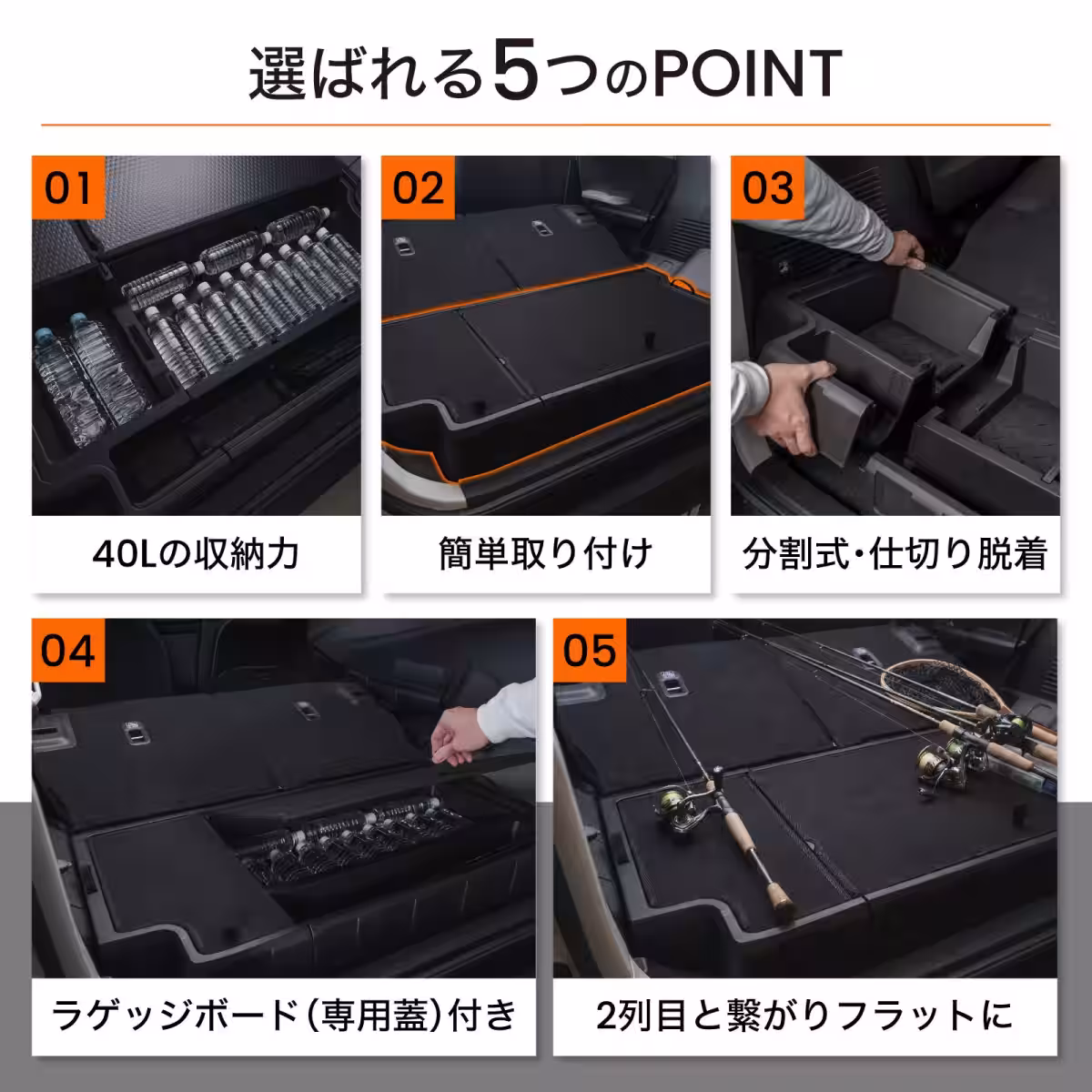 選ばれる5つのPOINT

01
40Lの収納力

02
簡単取り付け

03
分割式・仕切り脱着

04
ラゲッジボード（専用蓋）付き

05
2列目と繋がりフラットに