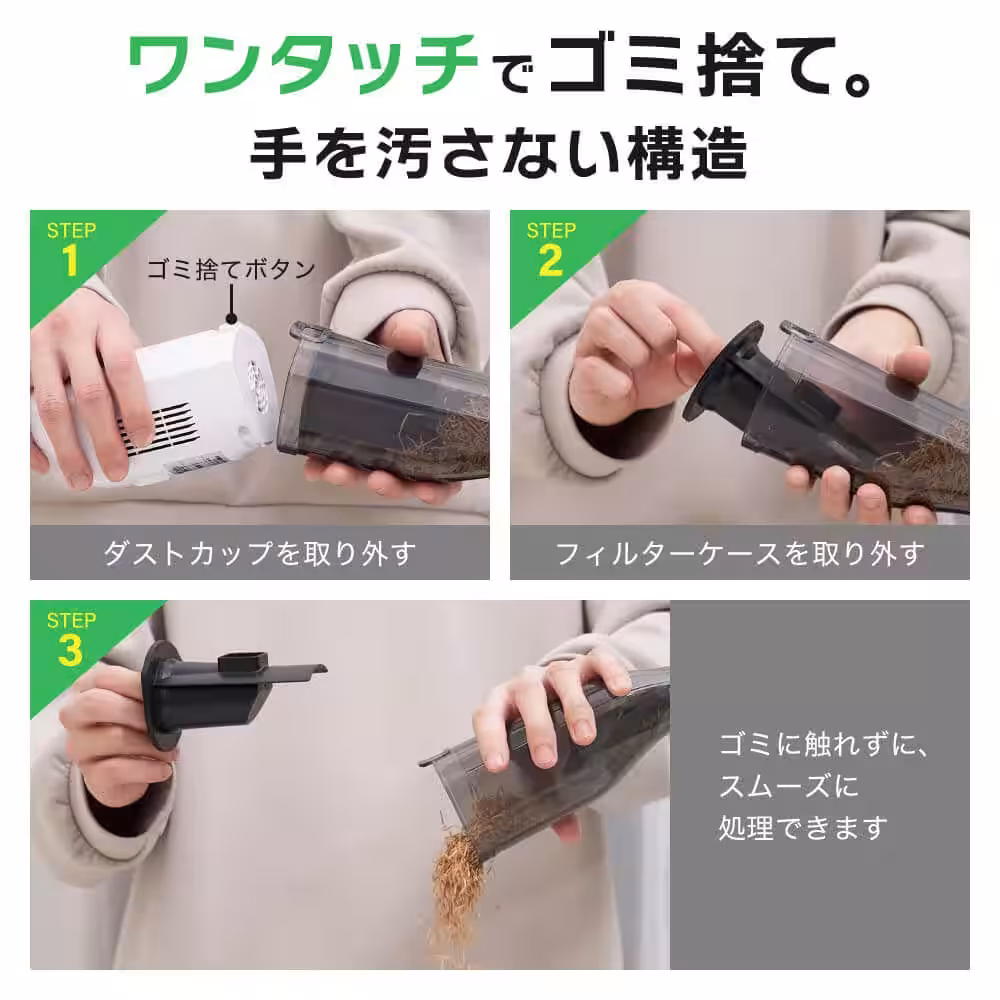 ワンタッチでゴミ捨て。
手を汚さない構造

STEP 1
ゴミ捨てボタン
ダストカップを取り外す

STEP 2
フィルターケースを取り外す

STEP 3
ゴミに触れずに、スムーズに処理できます