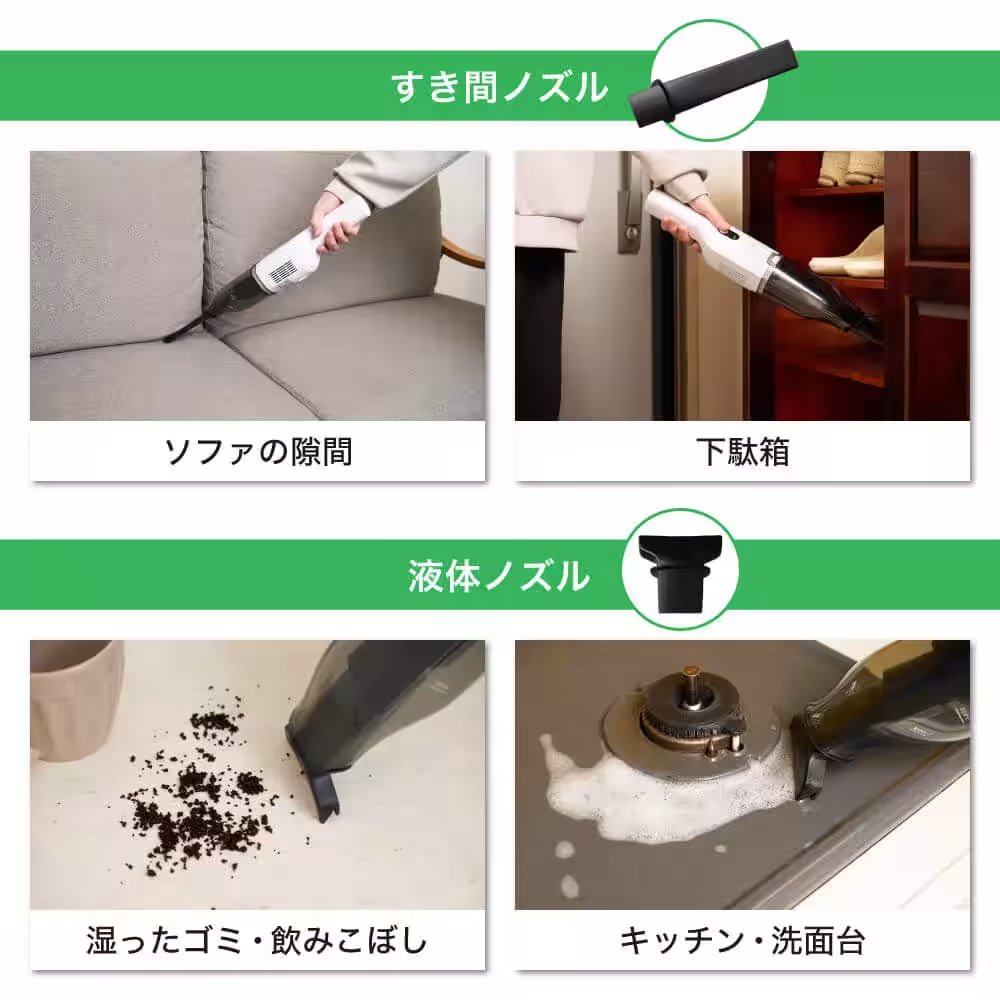 すき間ノズル

ソファの隙間

下駄箱

液体ノズル

湿ったゴミ・飲みこぼし

キッチン・洗面台