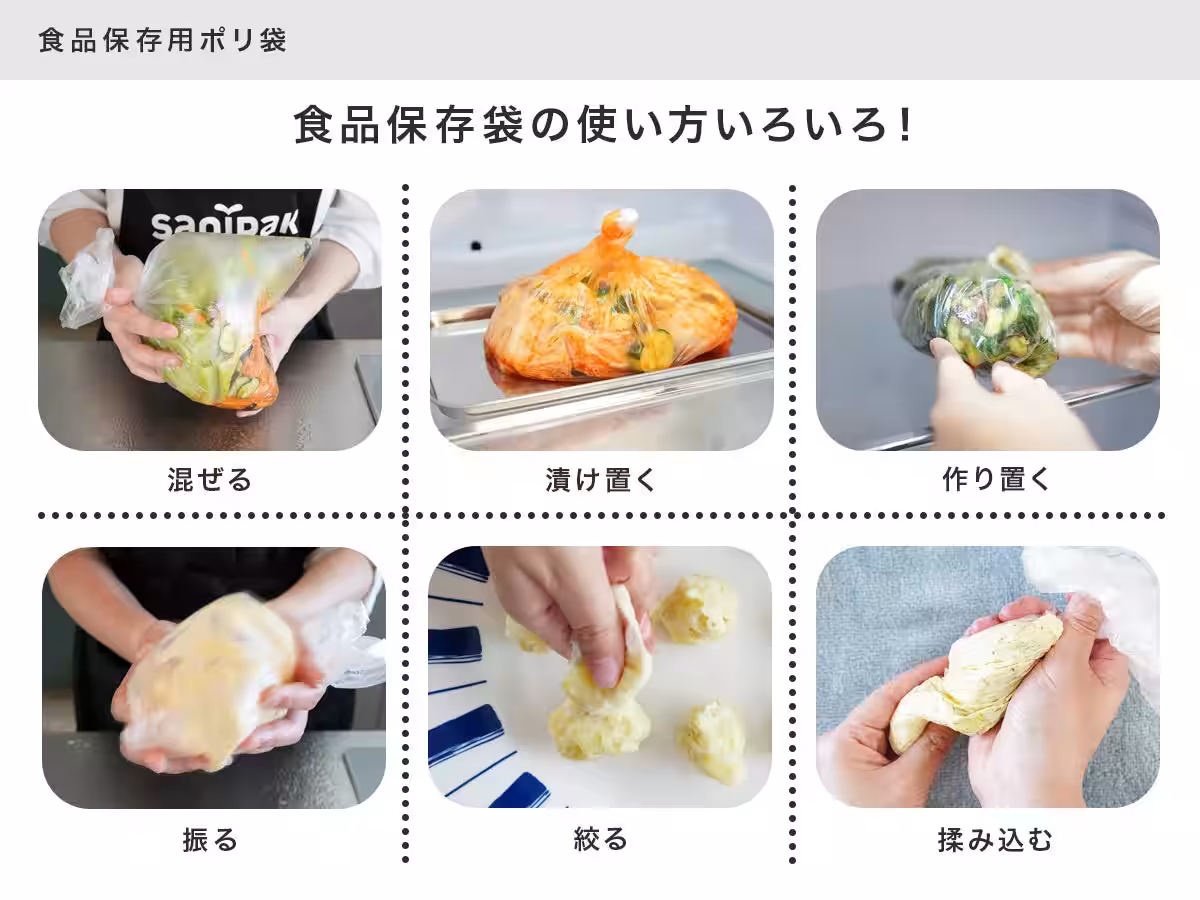 食品保存用ポリ袋

食品保存袋の使い方いろいろ!

sanipak

混ぜる

漬け置く

作り置く

振る

絞る

揉み込む