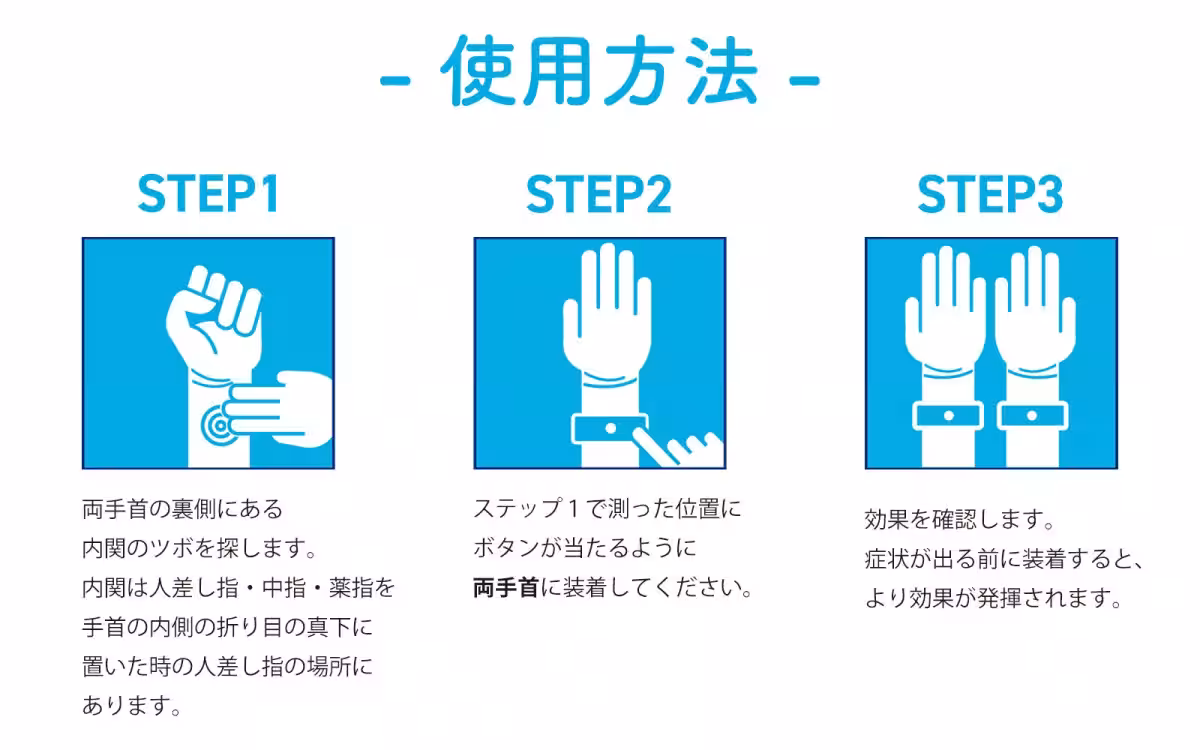 - 使用方法 -

STEP1

両手首の裏側にある
内関のツボを探します。
内関は人差し指・中指・薬指を
手首の内側の折り目の真下に
置いた時の人差し指の場所に
あります。

STEP2

ステップ１で測った位置に
ボタンが当たるように
両手首に装着してください。

STEP3

効果を確認します。
症状が出る前に装着すると、
より効果が発揮されます。