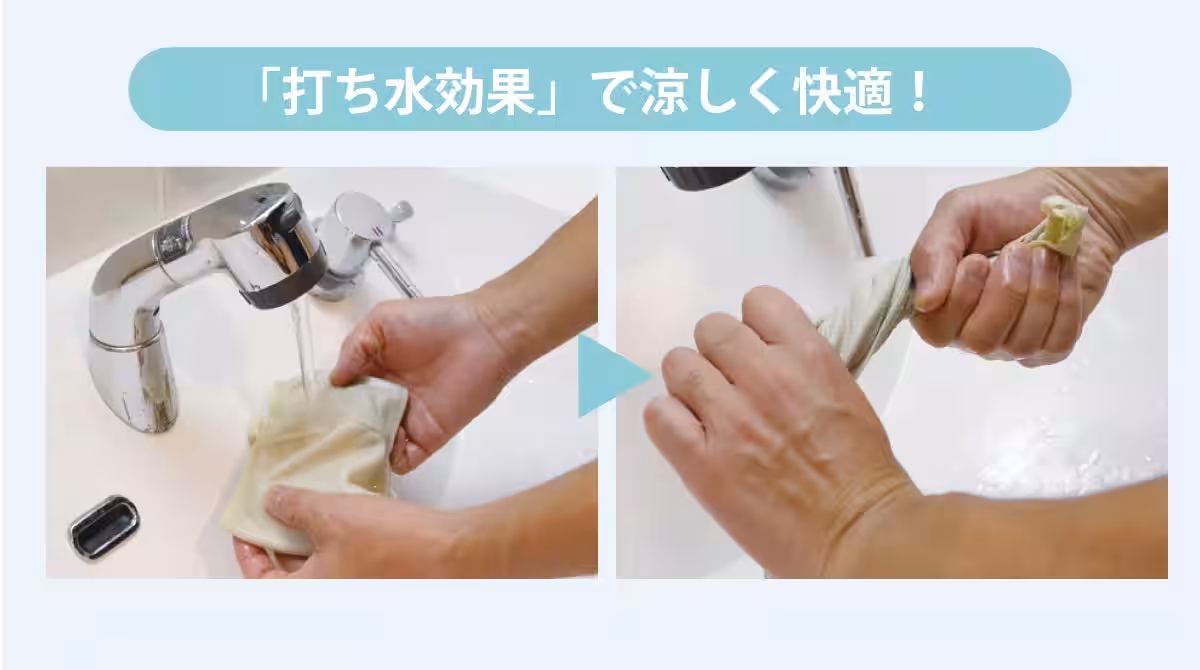 「打ち水効果」で涼しく快適！