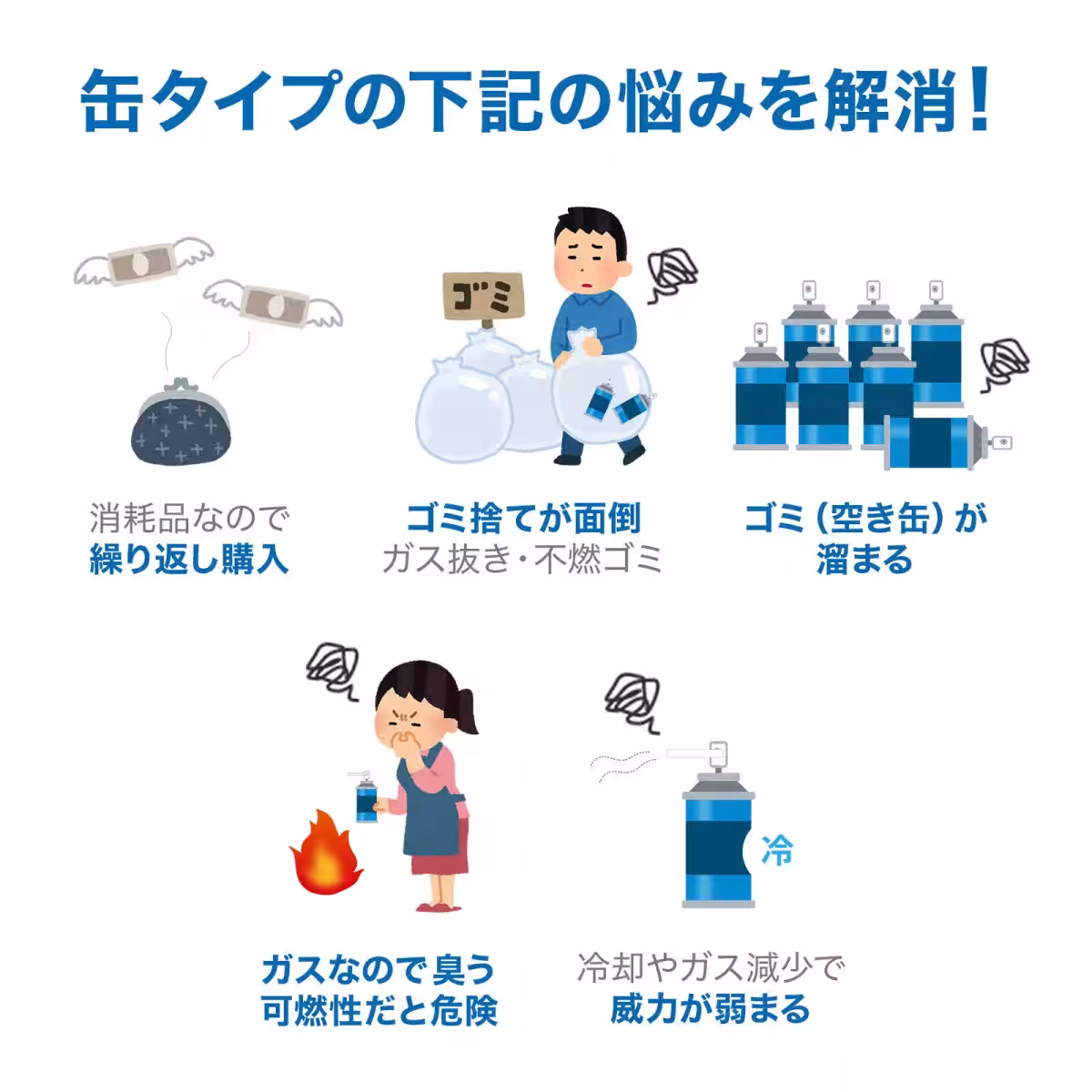 缶タイプの下記の悩みを解消！

ゴミ

消耗品なので
繰り返し購入

ゴミ捨てが面倒
ガス抜き・不燃ゴミ

ゴミ（空き缶）が
溜まる

冷

ガスなので臭う
可燃性だと危険

冷却やガス減少で
威力が弱まる