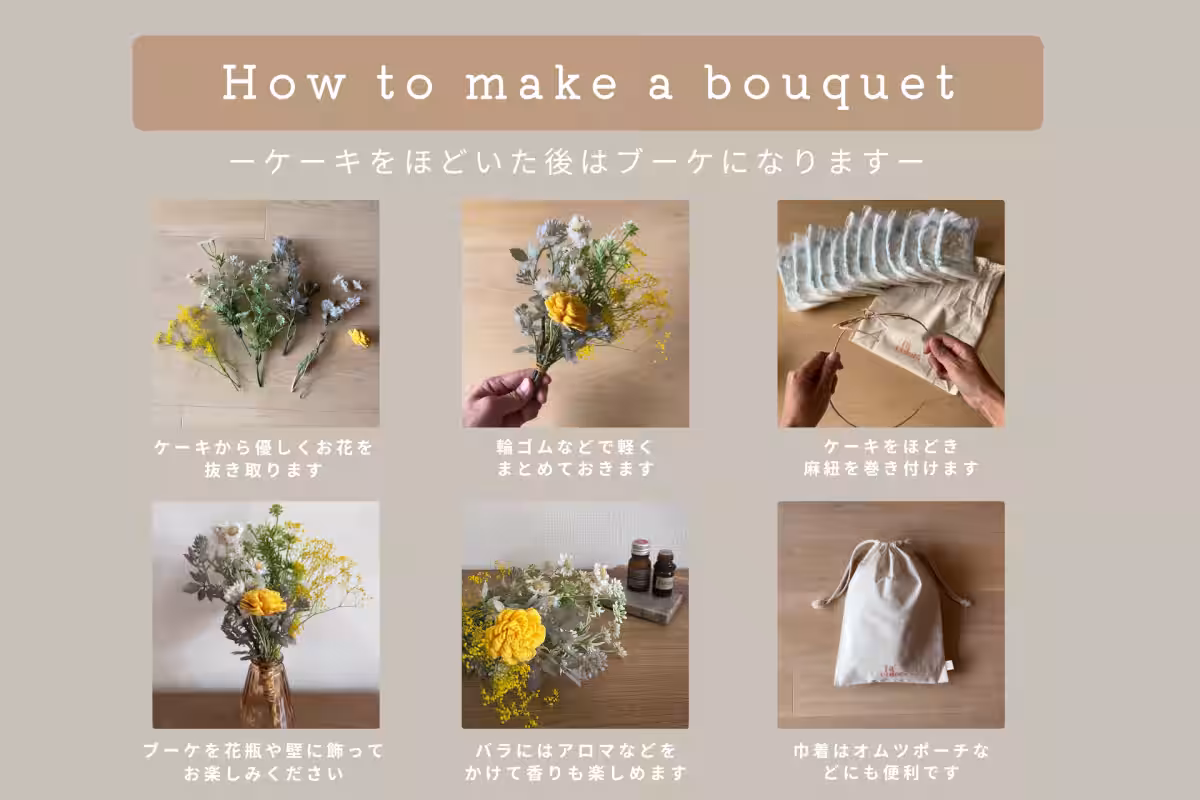 How to make a bouquet

ーケーキをほどいた後はブーケになりますー

ケーキから優しくお花を抜き取ります

輪ゴムなどで軽くまとめておきます

ケーキをほどき麻紐を巻き付けます

ブーケを花瓶や壁に飾ってお楽しみください

バラにはアロマなどをかけて香りも楽しめます

巾着はオムツポーチなどにも便利です