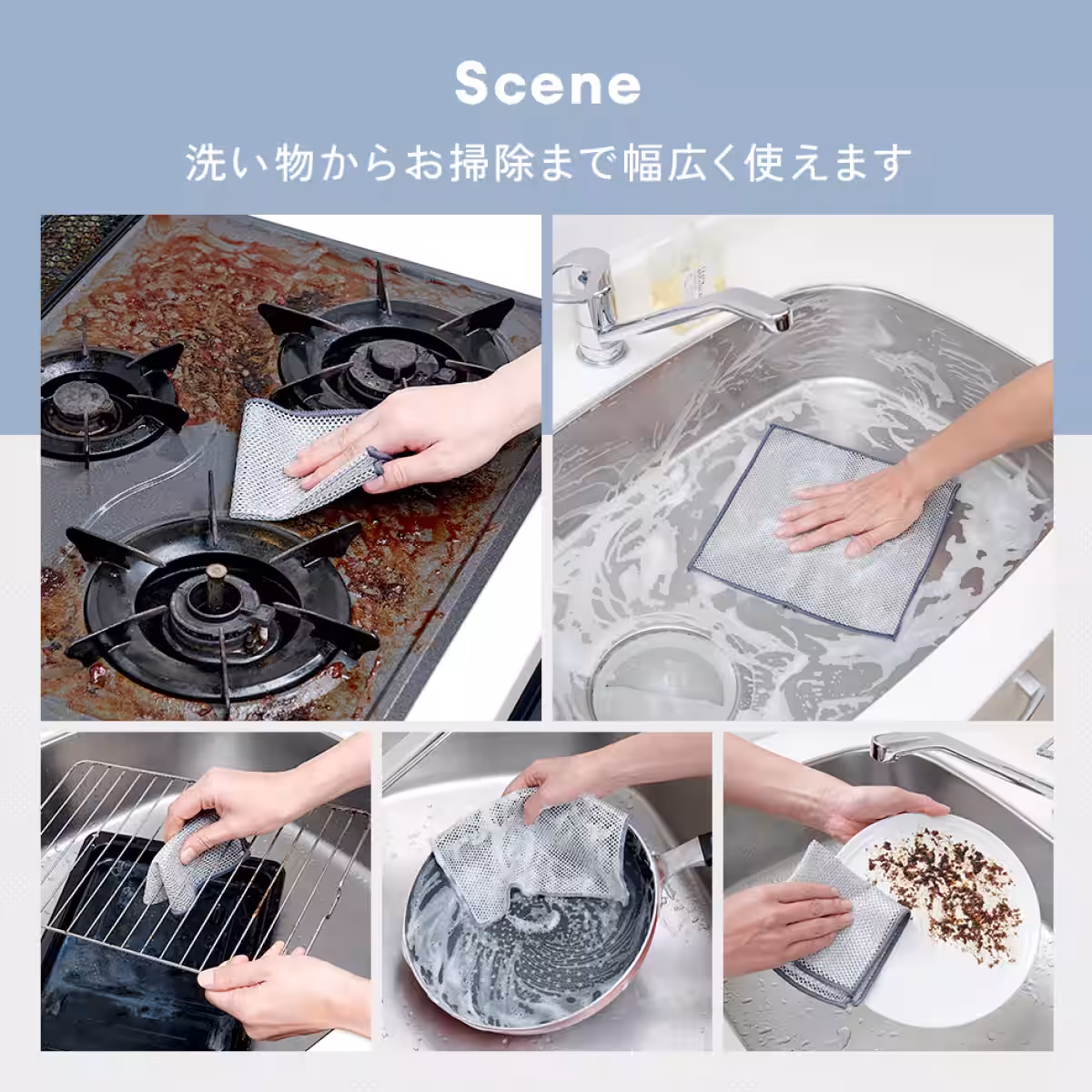 Scene

洗い物からお掃除まで幅広く使えます