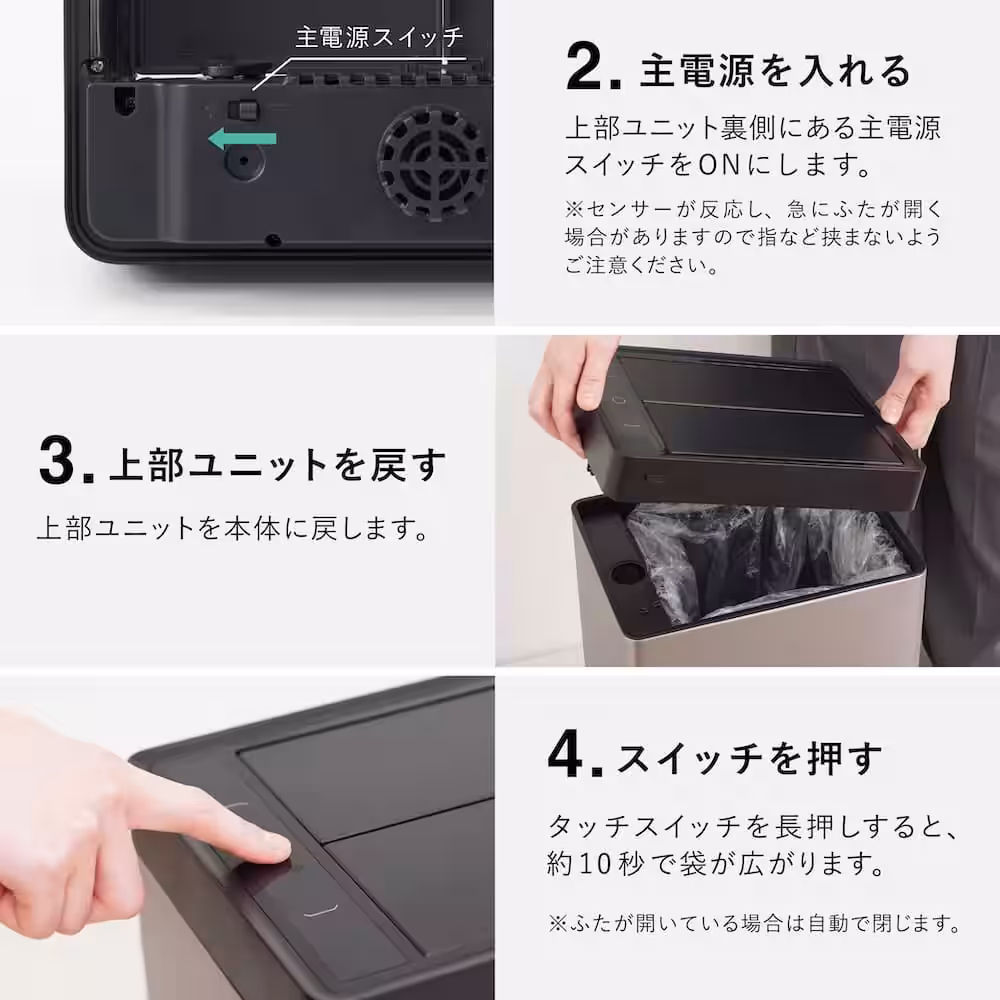 主電源スイッチ

2. 主電源を入れる

上部ユニット裏側にある主電源スイッチをONにします。

※センサーが反応し、急にふたが開く場合がありますので指など挟まないようご注意ください。

3. 上部ユニットを戻す

上部ユニットを本体に戻します。

4. スイッチを押す

タッチスイッチを長押しすると、約10秒で袋が広がります。

※ふたが開いている場合は自動で閉じます。