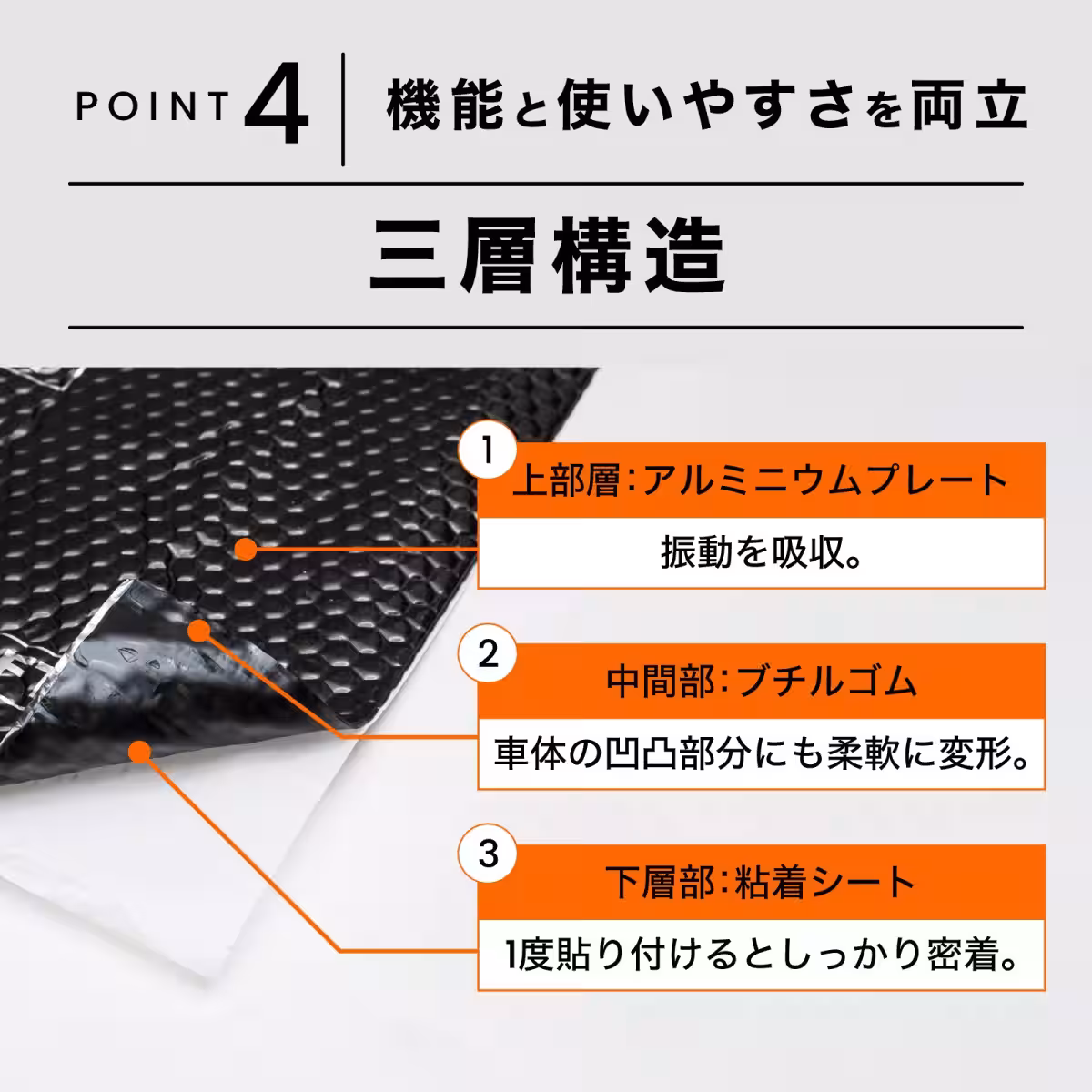 POINT 4 機能と使いやすさを両立

三層構造

1
上部層:アルミニウムプレート
振動を吸収。

2
中間部:ブチルゴム
車体の凹凸部分にも柔軟に変形。

3
下層部:粘着シート
1度貼り付けるとしっかり密着。