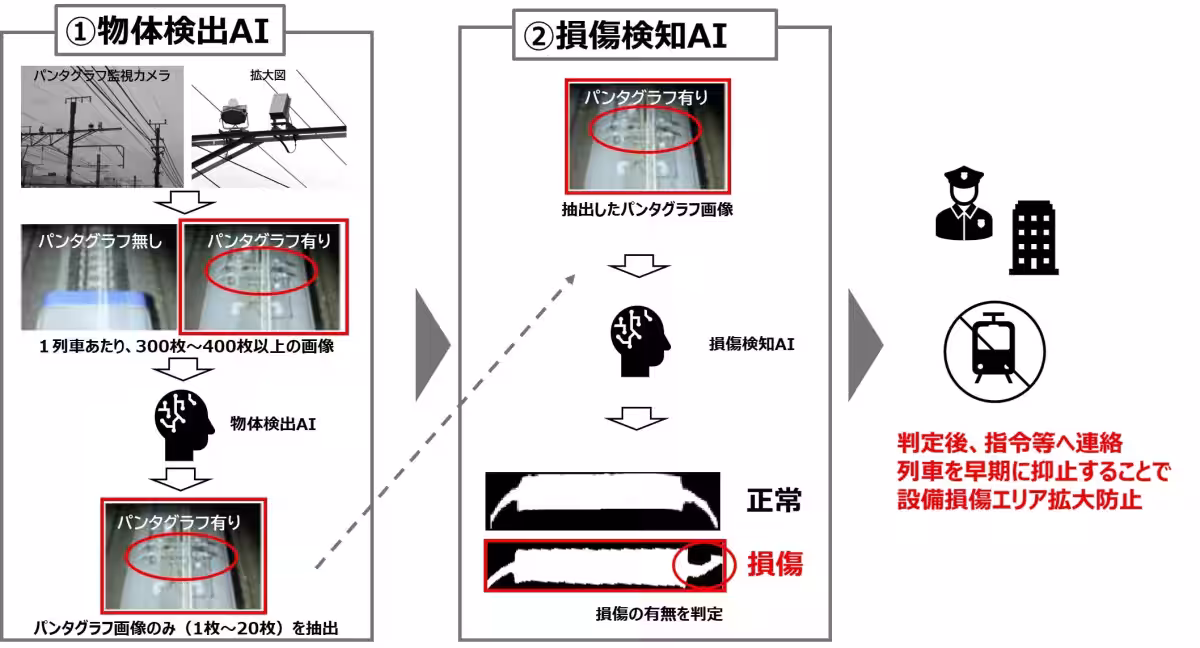 ①物体検出AI

パンタグラフ監視カメラ

拡大図

パンタグラフ無し

パンタグラフ有り

１列車あたり、300枚～400枚以上の画像

物体検出AI

パンタグラフ有り

パンタグラフ画像のみ（1枚～20枚）を抽出

②損傷検知AI

パンタグラフ有り

抽出したパンタグラフ画像

損傷検知AI

正常

損傷

損傷の有無を判定

判定後、指令等へ連絡
列車を早期に抑止することで
設備損傷エリア拡大防止