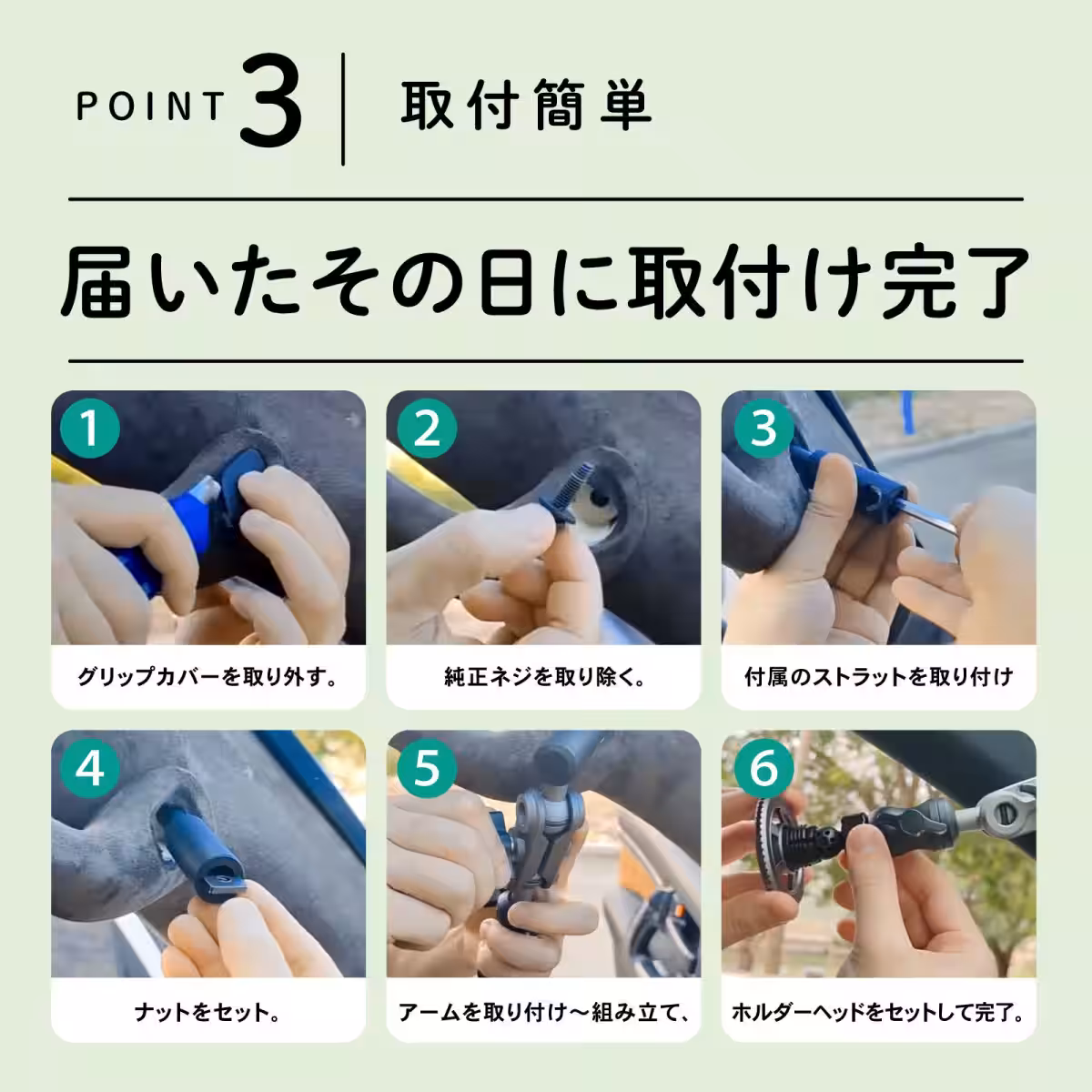 POINT 3 取付簡単

届いたその日に取付け完了

1
グリップカバーを取り外す。

2
純正ネジを取り除く。

3
付属のストラットを取り付け

4
ナットをセット。

5
アームを取り付け～組み立て、

6
ホルダーヘッドをセットして完了。